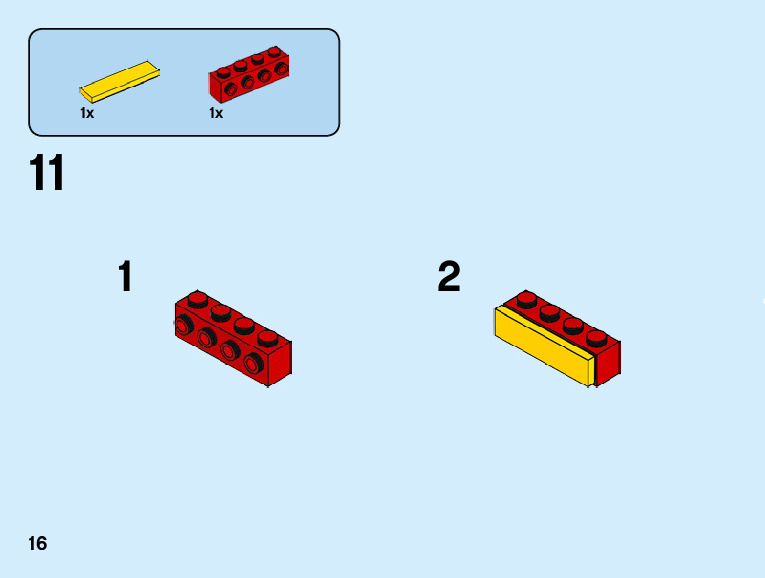 1x
1x

11

1

2

16