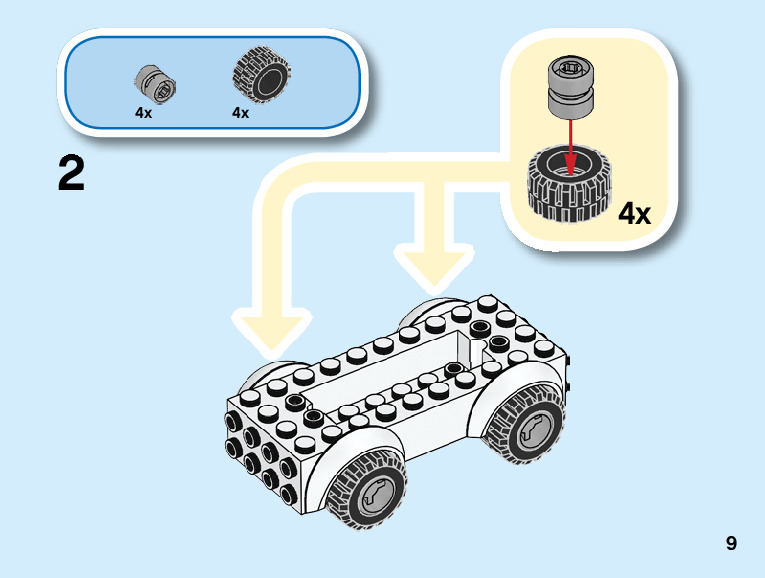 4x 4x

2

4x

9