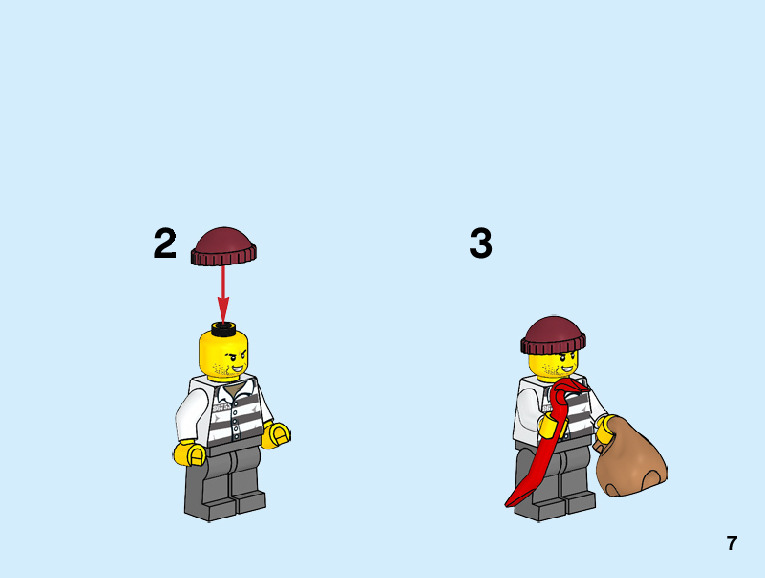 2

3

7