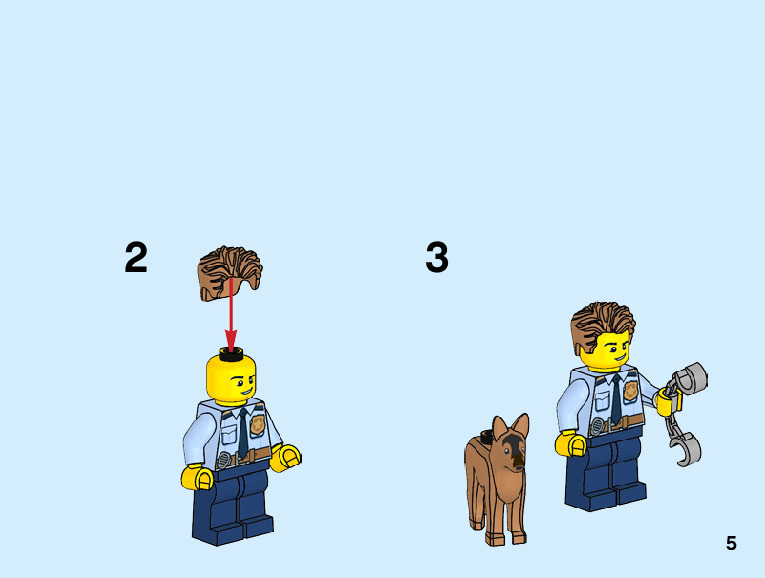 2

3

5