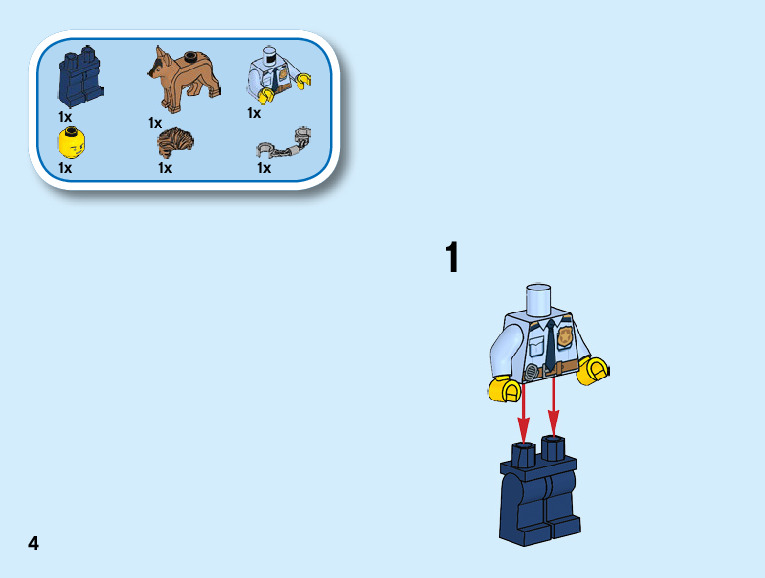 1x
1x
1x
1x
1x
1x

1

4