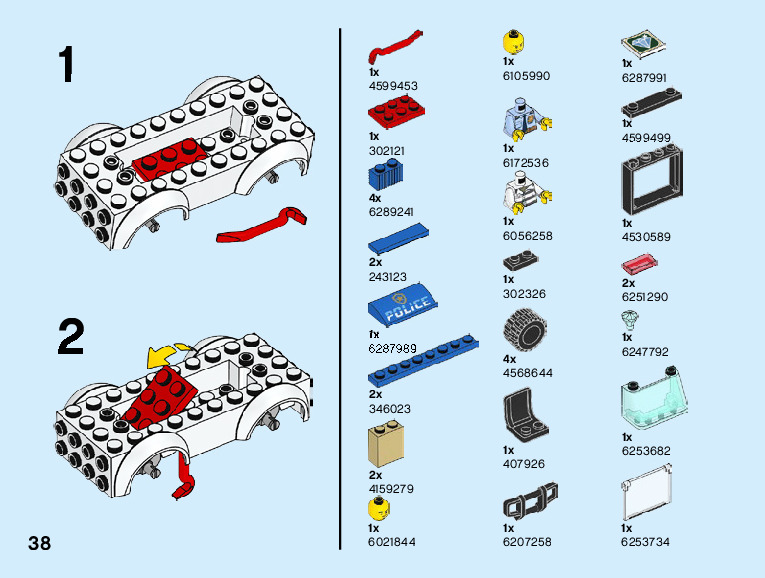 1

2

38

1x
4599453

1x
302121

4x
6289241

2x
243123

POLICE

1x
6287989

2x
346023

2x
4159279

1x
6021844

1x
6105990

1x
6172536

1x
6056258

1x
302326

4x
4568644

1x
407926

1x
6207258

1x
6287991

1x
4599499

1x
4530589

2x
6251290

1x
6247792

1x
6253682

1x
6253734