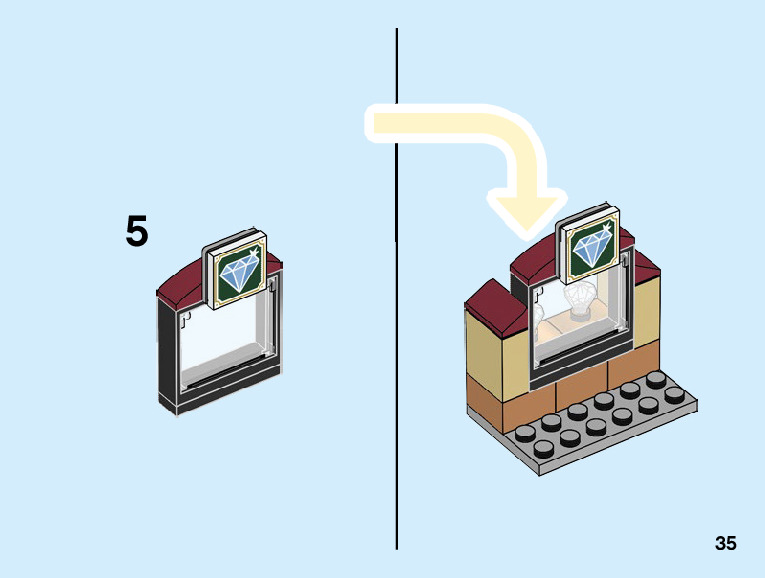 5

35