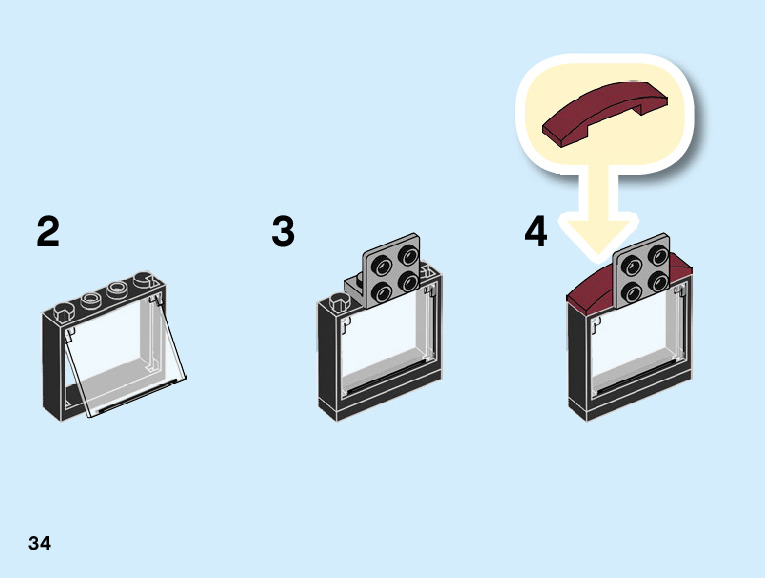 2

3

4

34