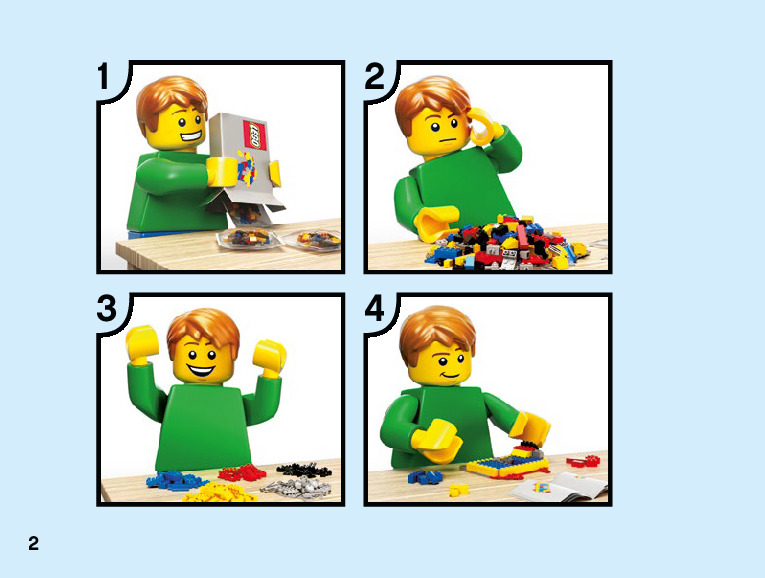 1

LEGO

2

3

4

2