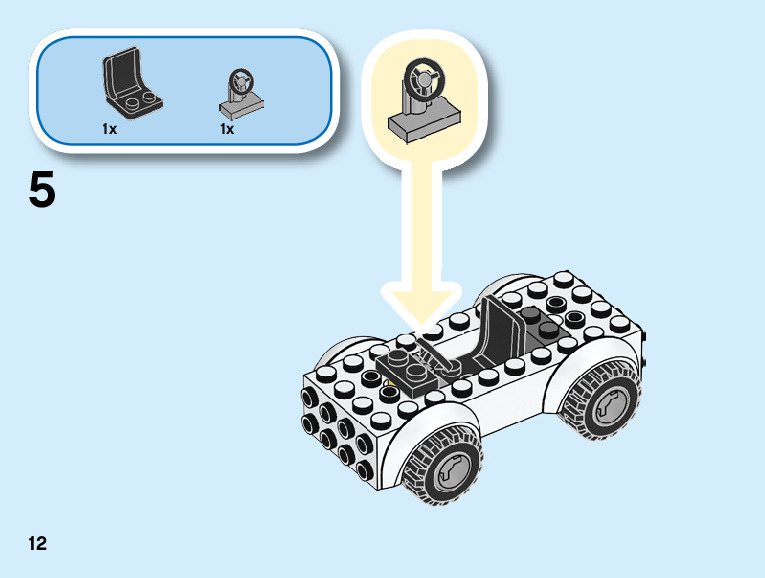 1x

1x

5

12