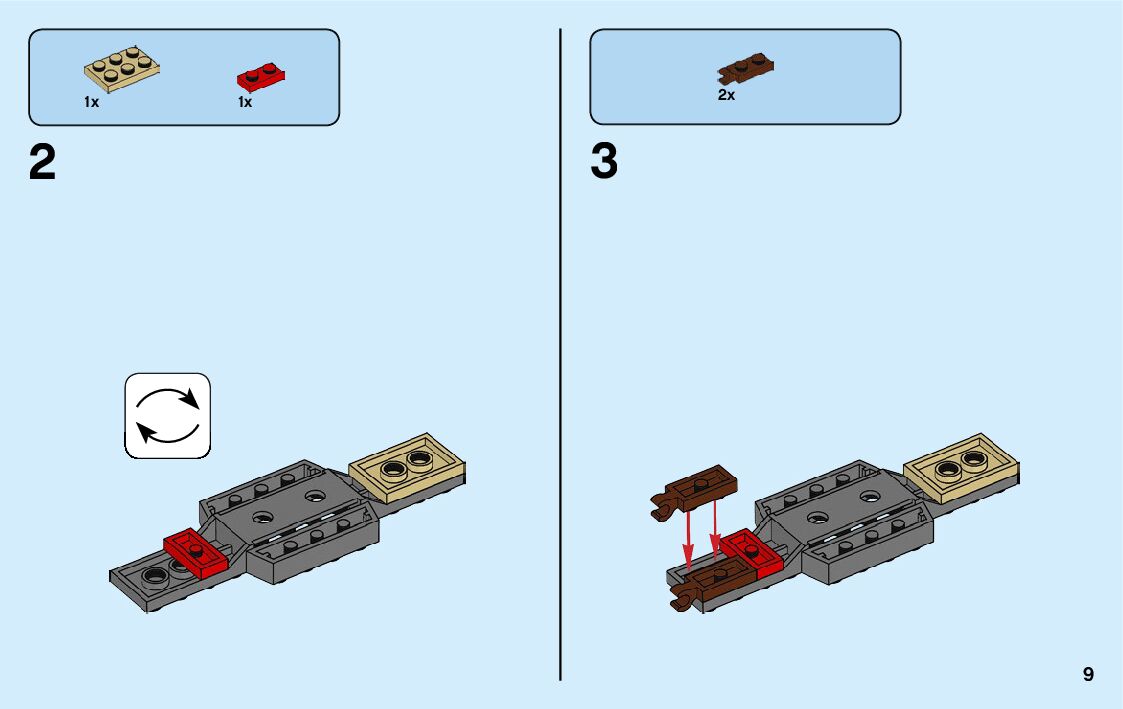 1x

1x

2

2x

3

9