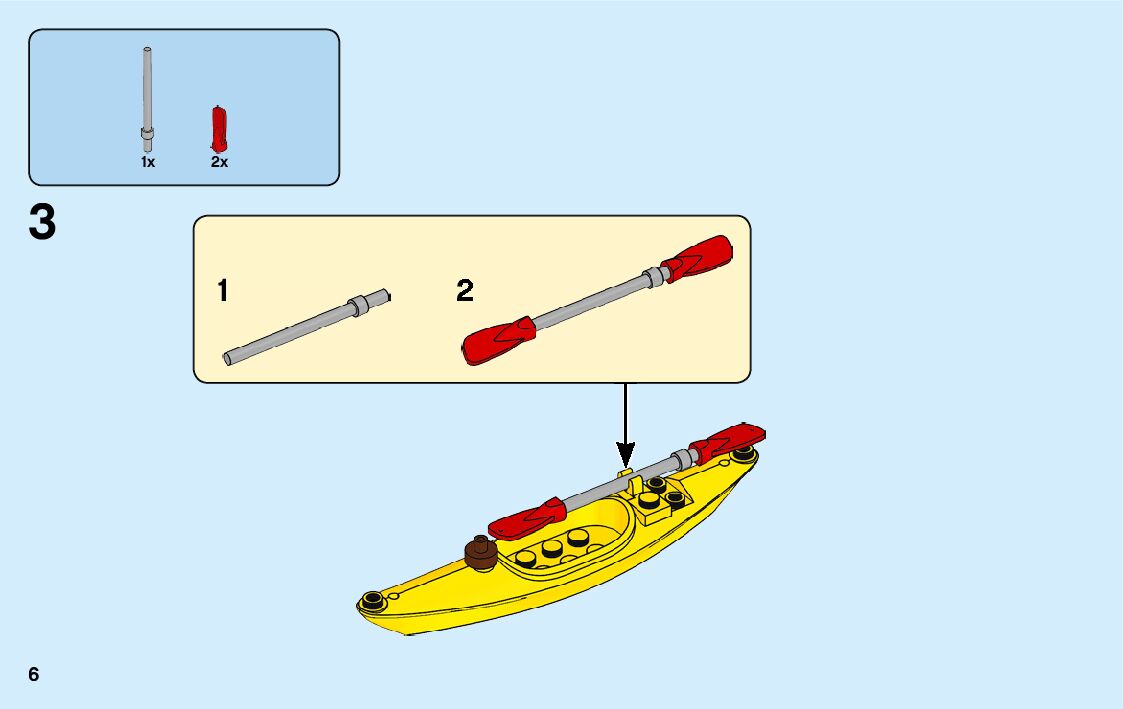 1x
2x

3

1

2

6