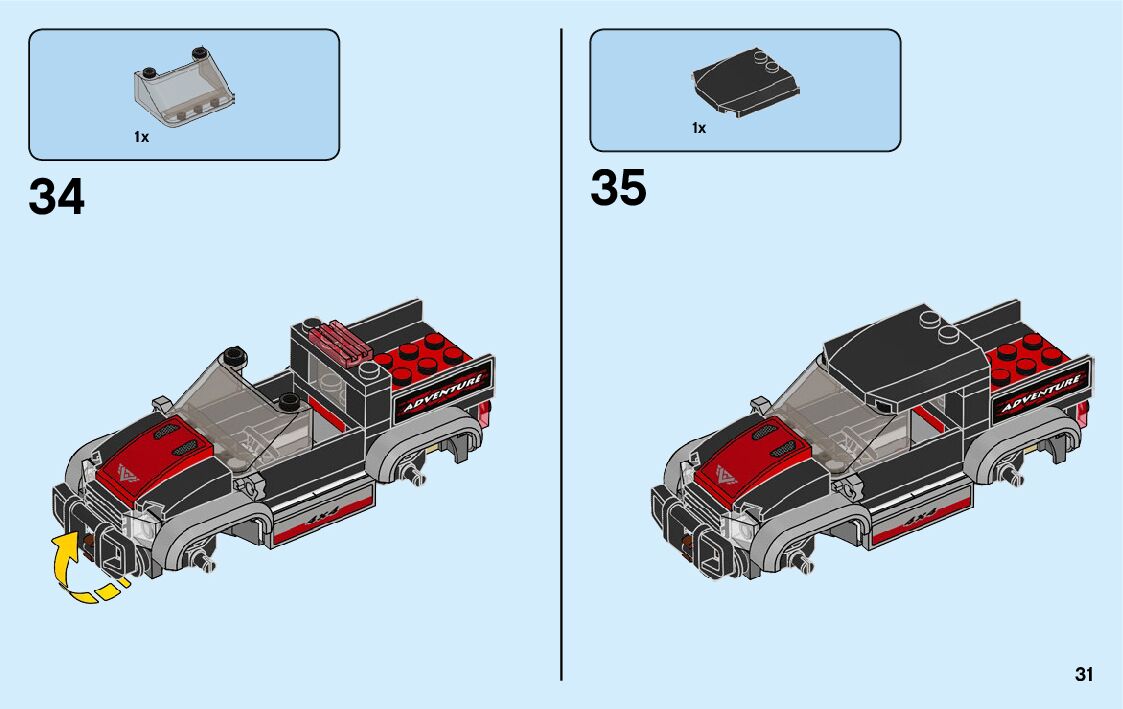 1x

34

ADVENTURE

4x4

1x

35

ADVENTURE

4x4

31