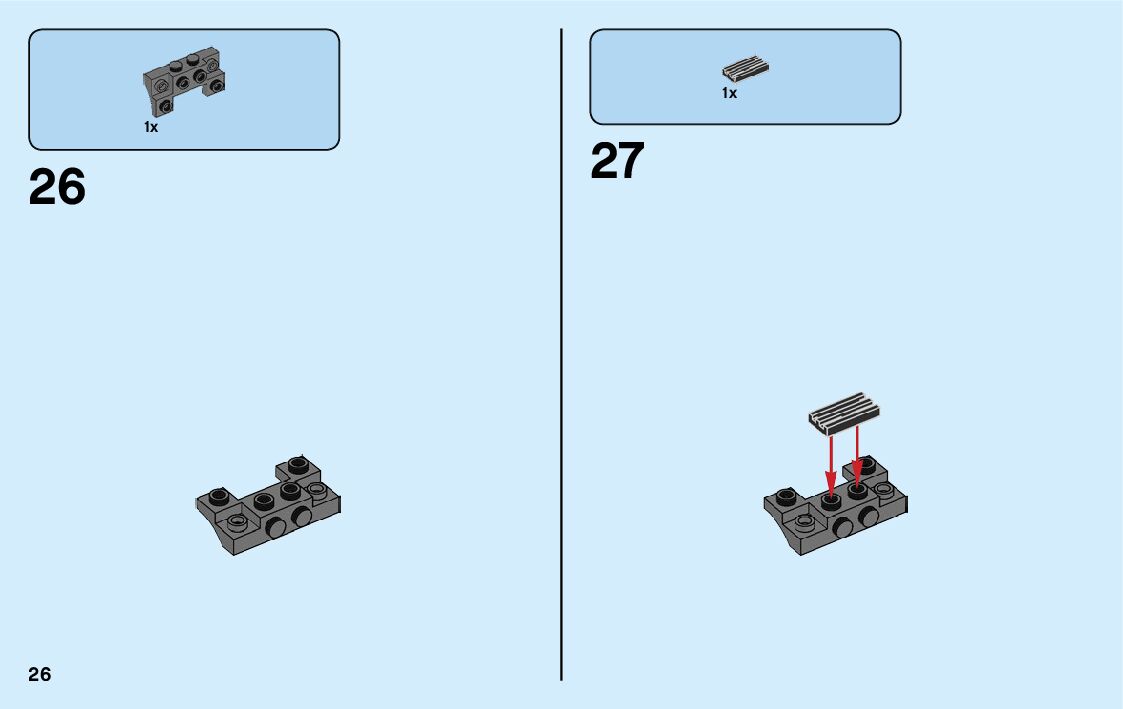 1x

26

1x

27

26