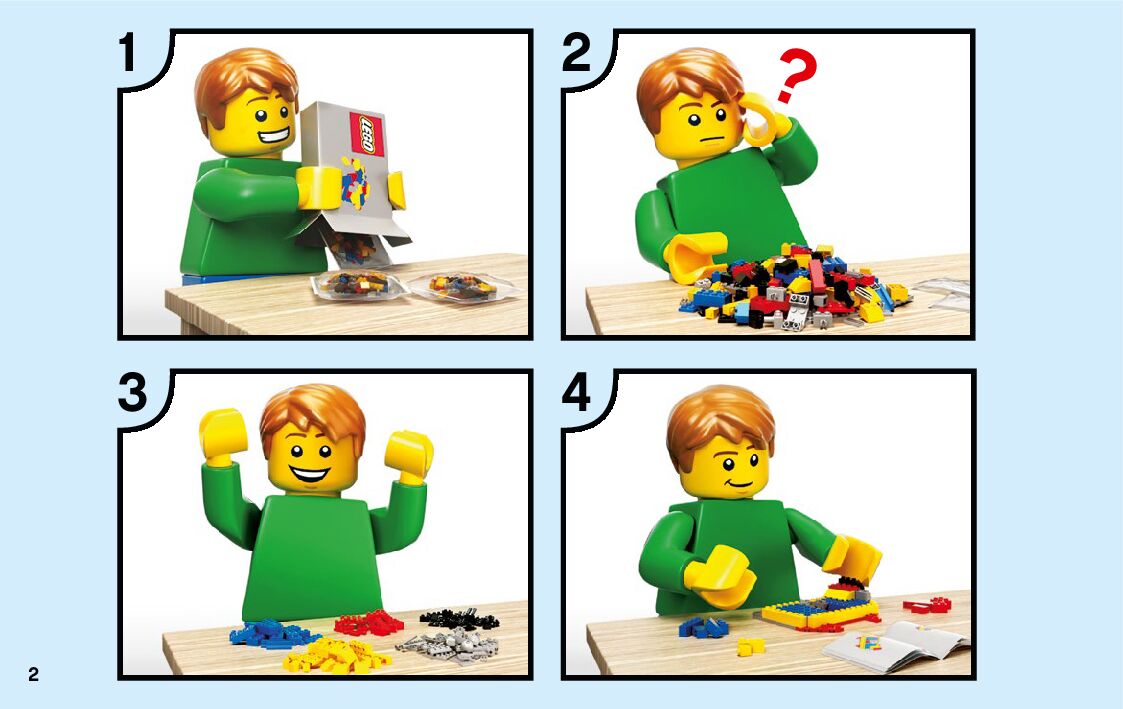 1

LEGO

2

?

3

4

2