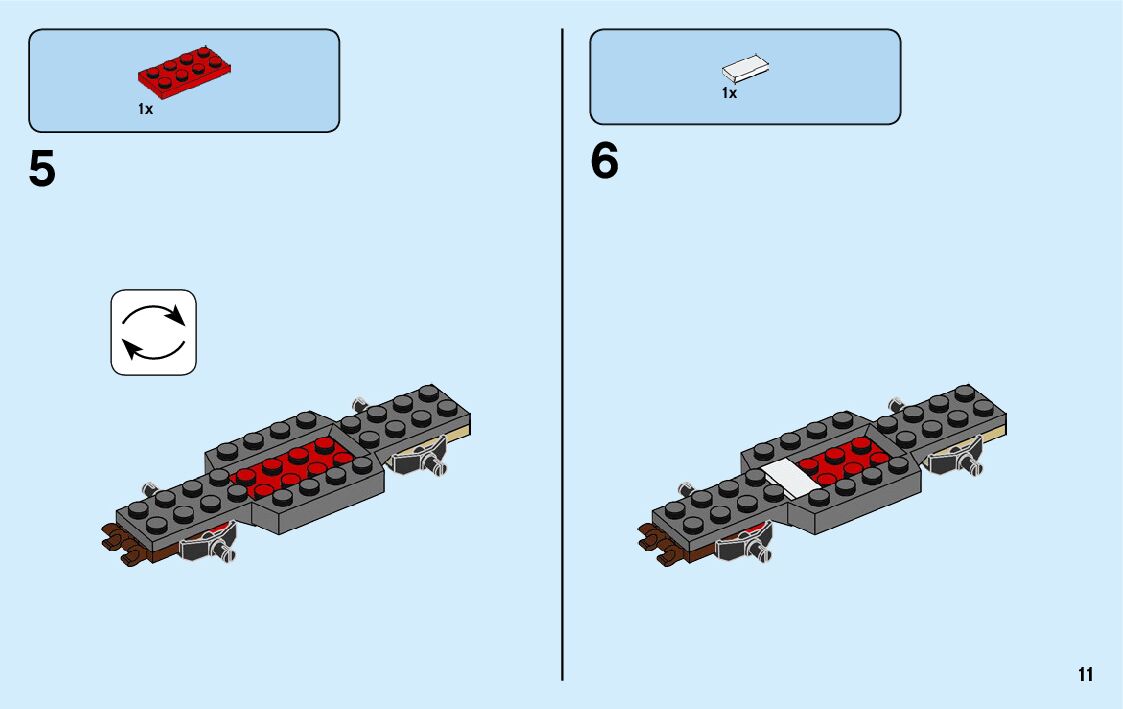 1x

5

1x

6

11