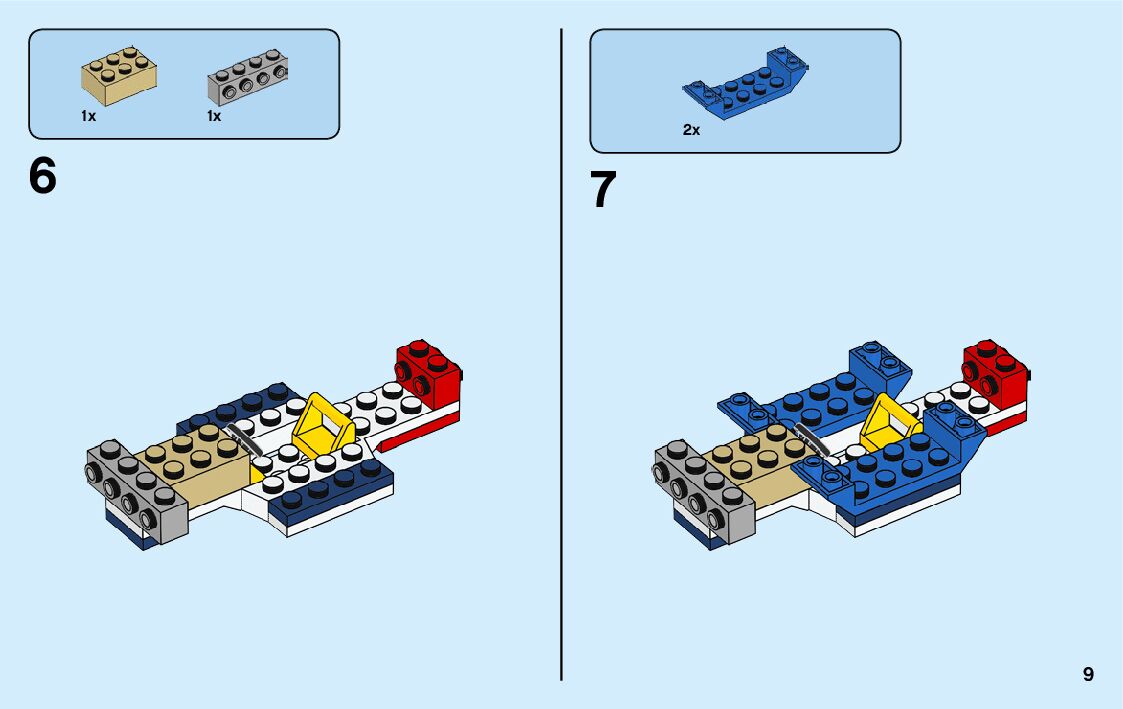 1x
1x

6

2x

7

9