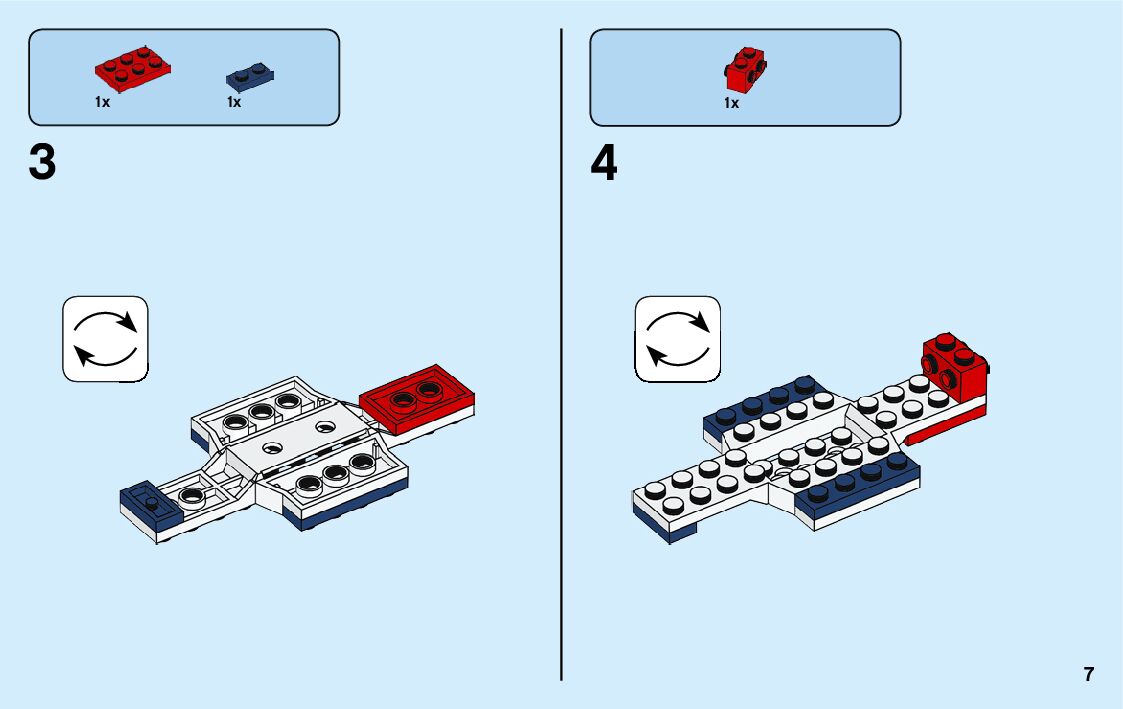 1x 1x

3

1x

4

7