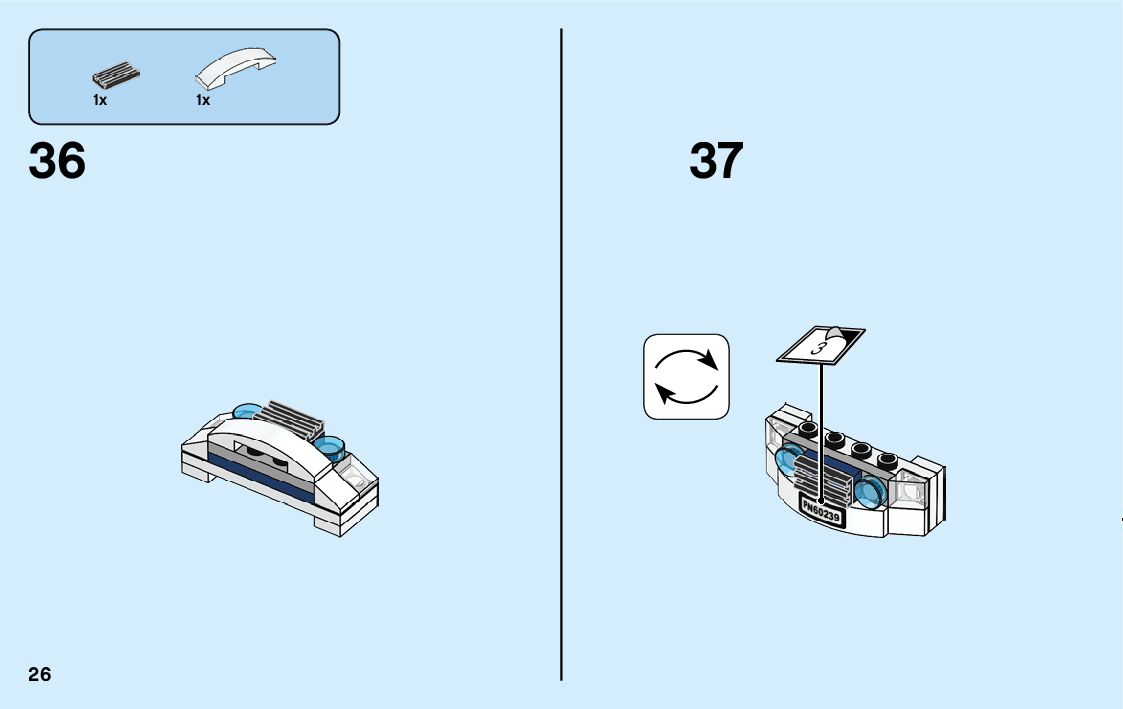 1x 1x

36

37

3

PN60239

26