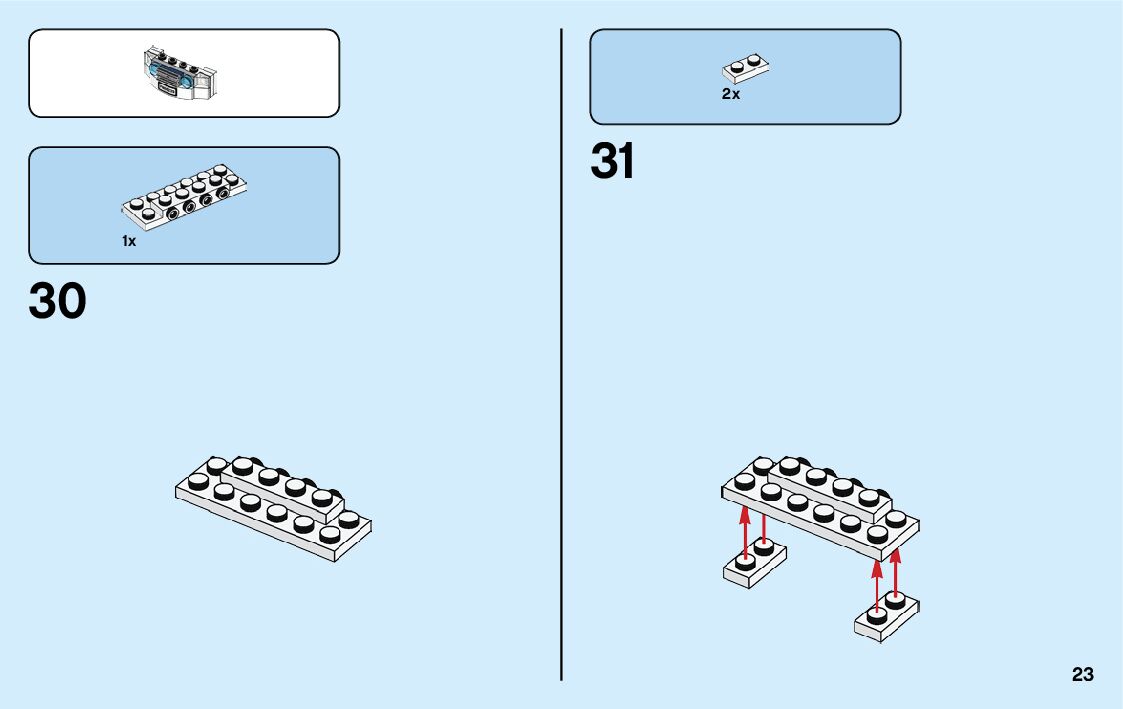 1x

30

2x

31

23