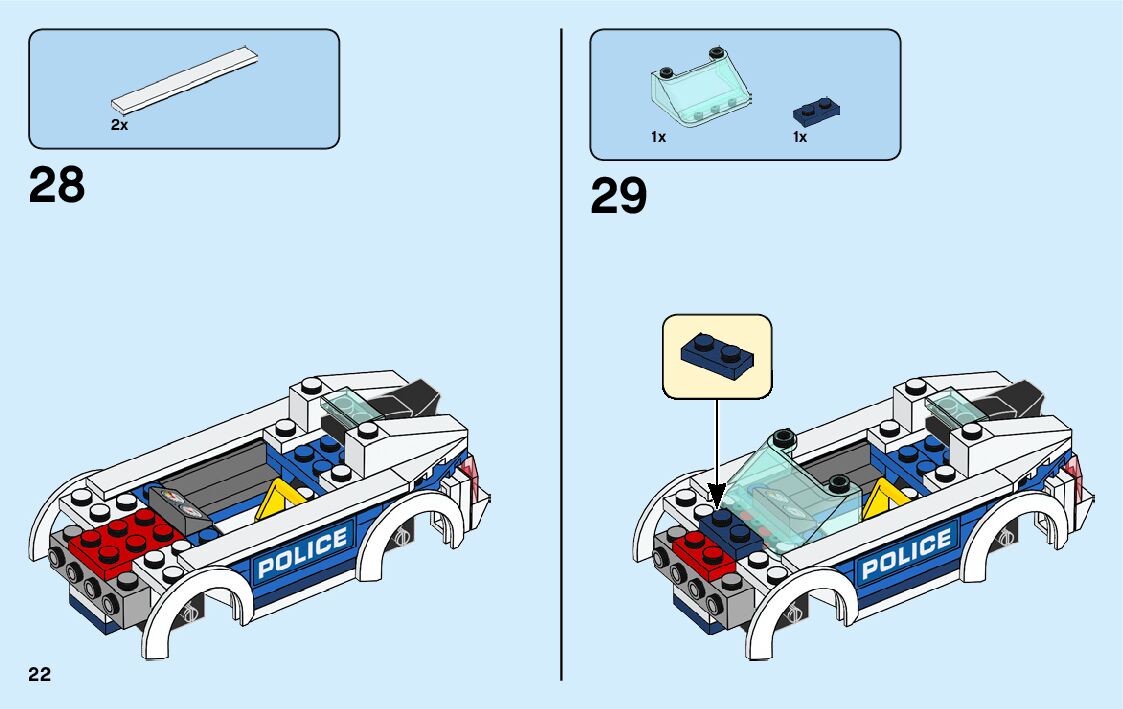 2x

28

POLICE

22

1x

1x

29

POLICE