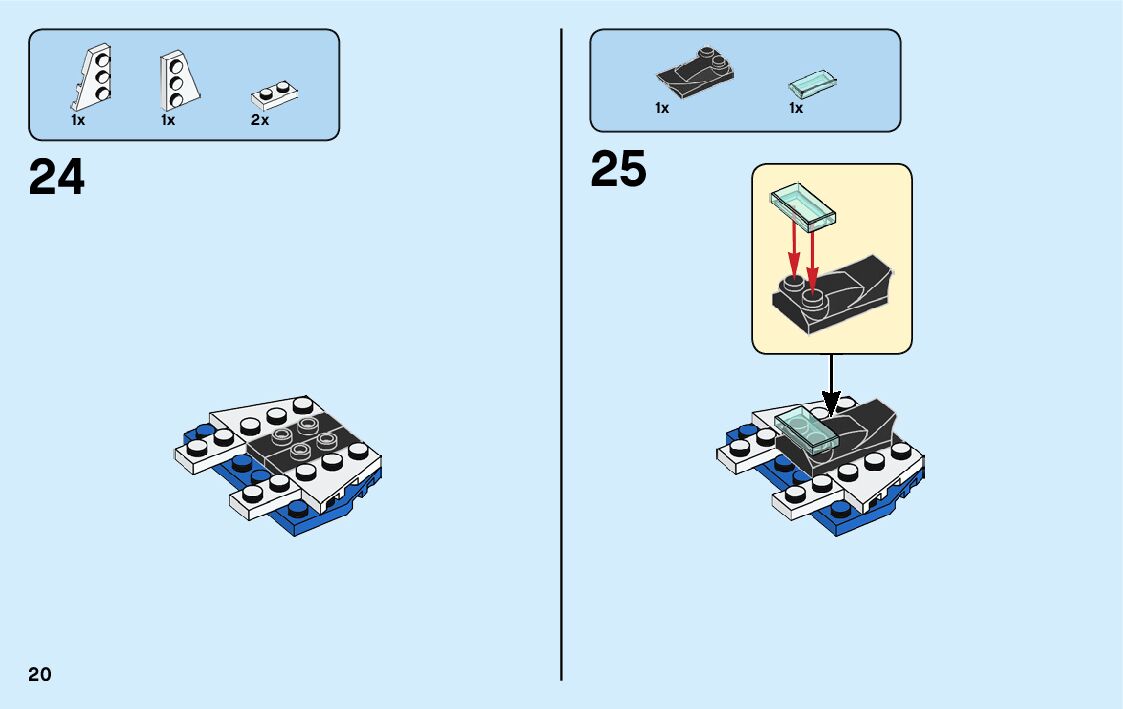 1x 1x 2x

24

1x 1x

25

20