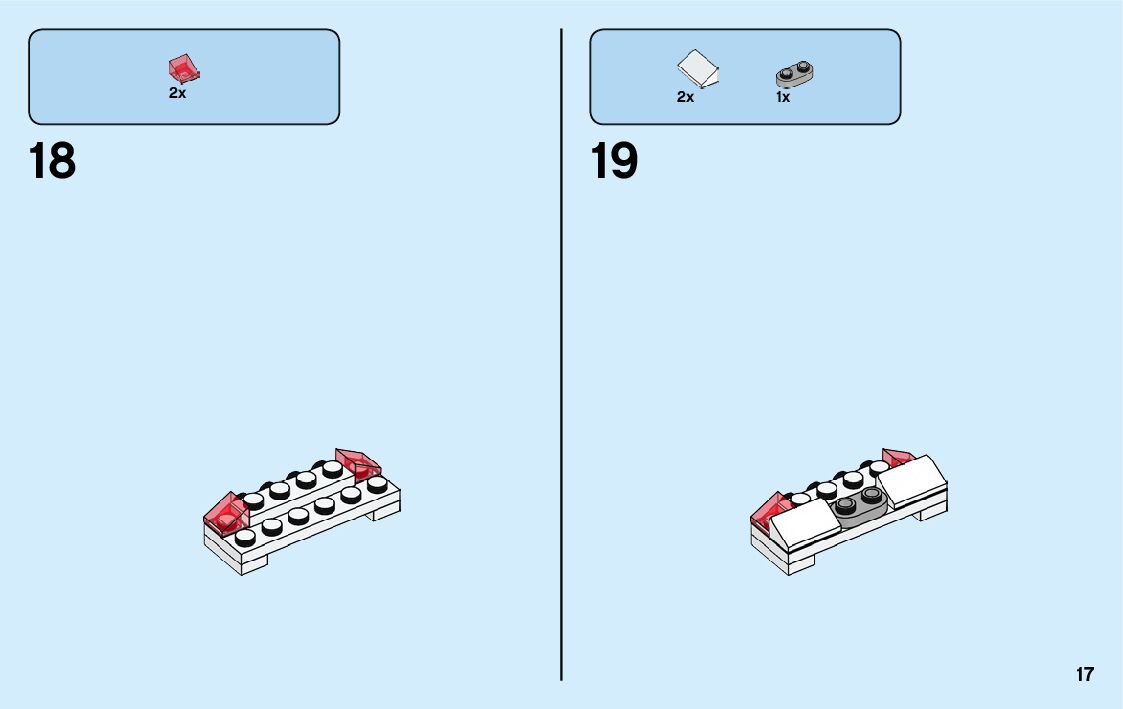 2x

18

2x 1x

19

17