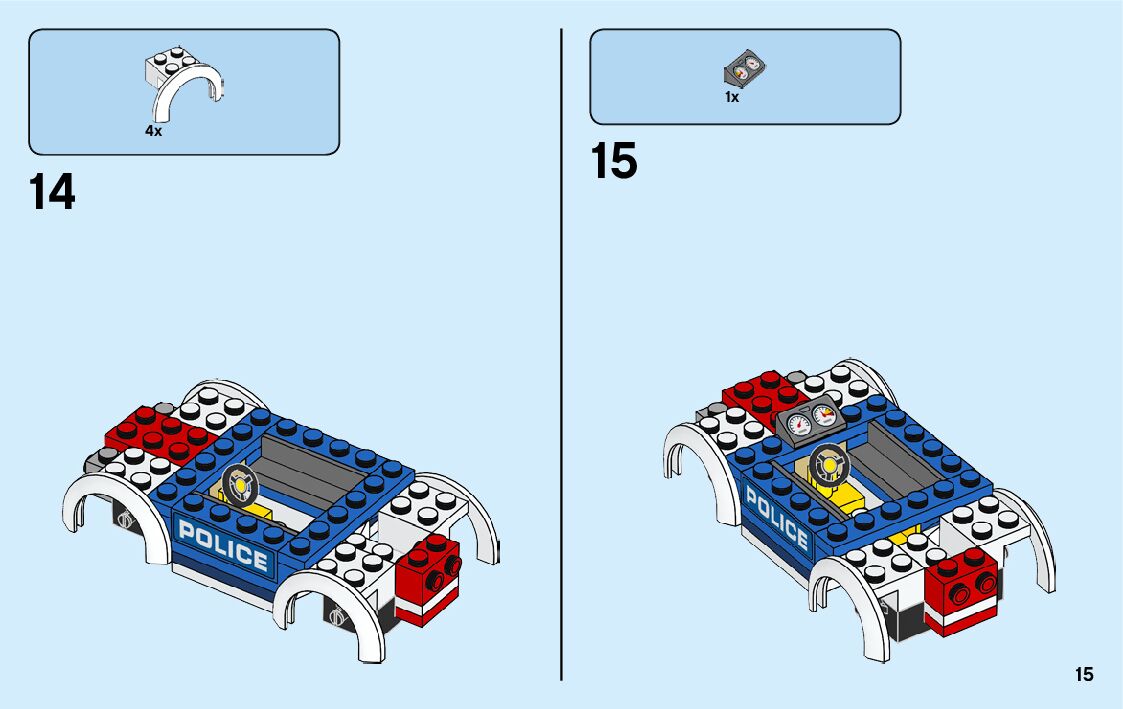 4x

14

POLICE

1x

15

POLICE

15