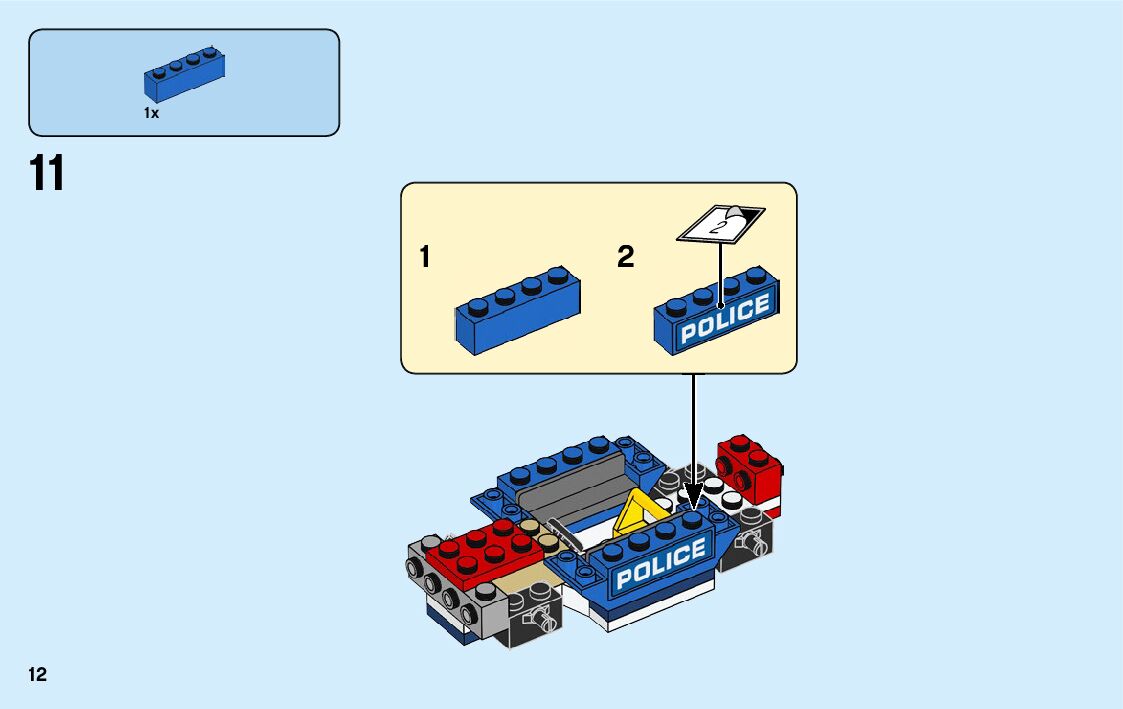 1x

11

1

2

2

POLICE

POLICE

12