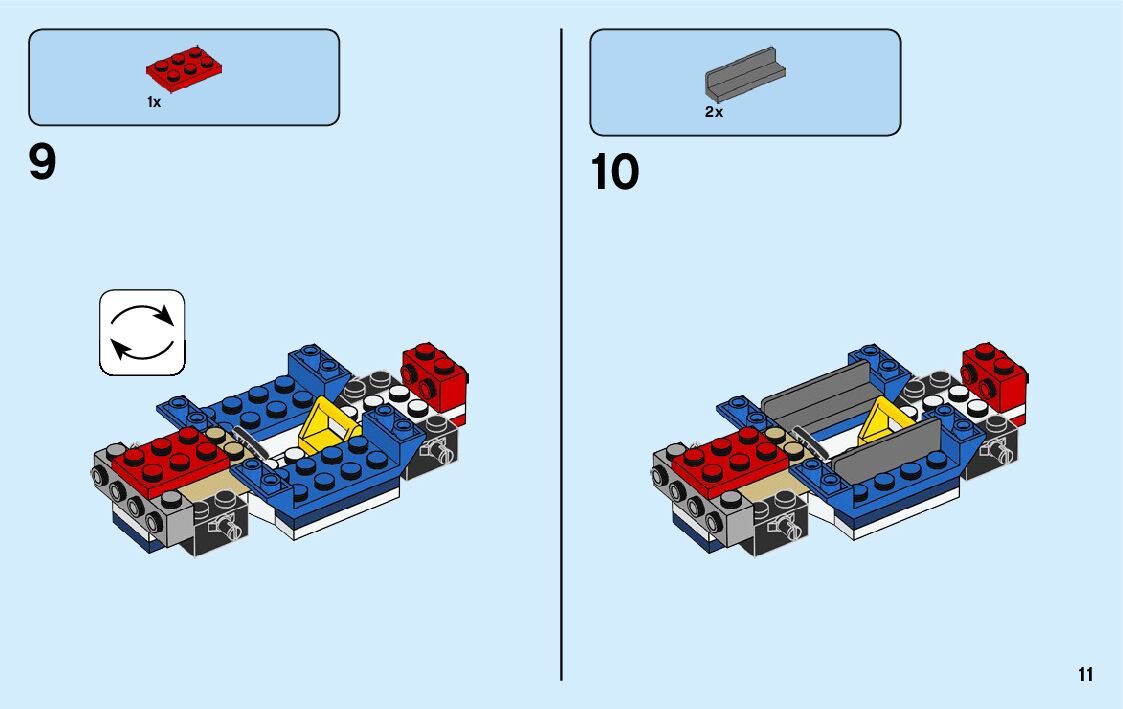 1x

9

2x

10

11