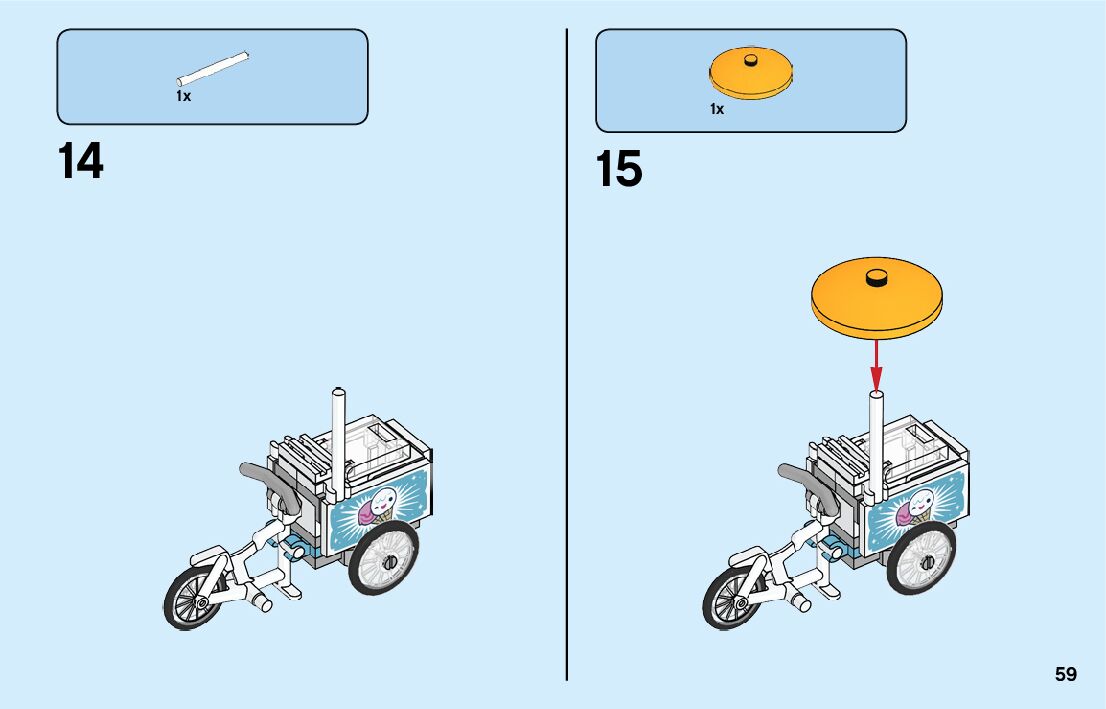 1x

14

1x

15

59