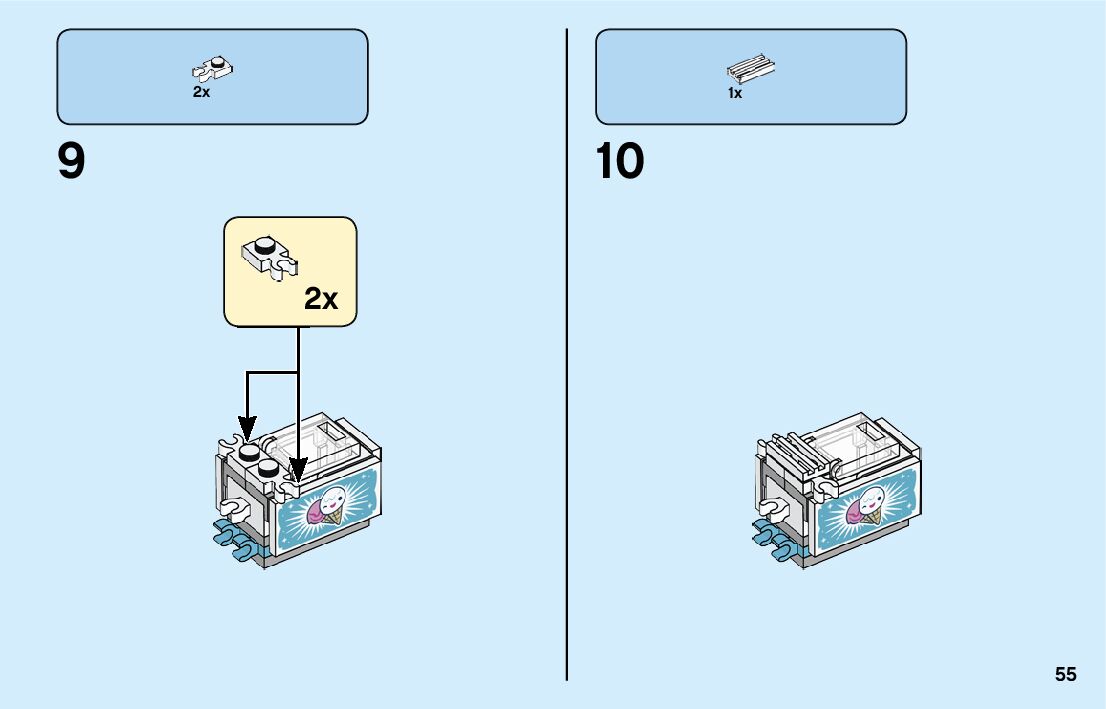 2x

9

2x

1x

10

55