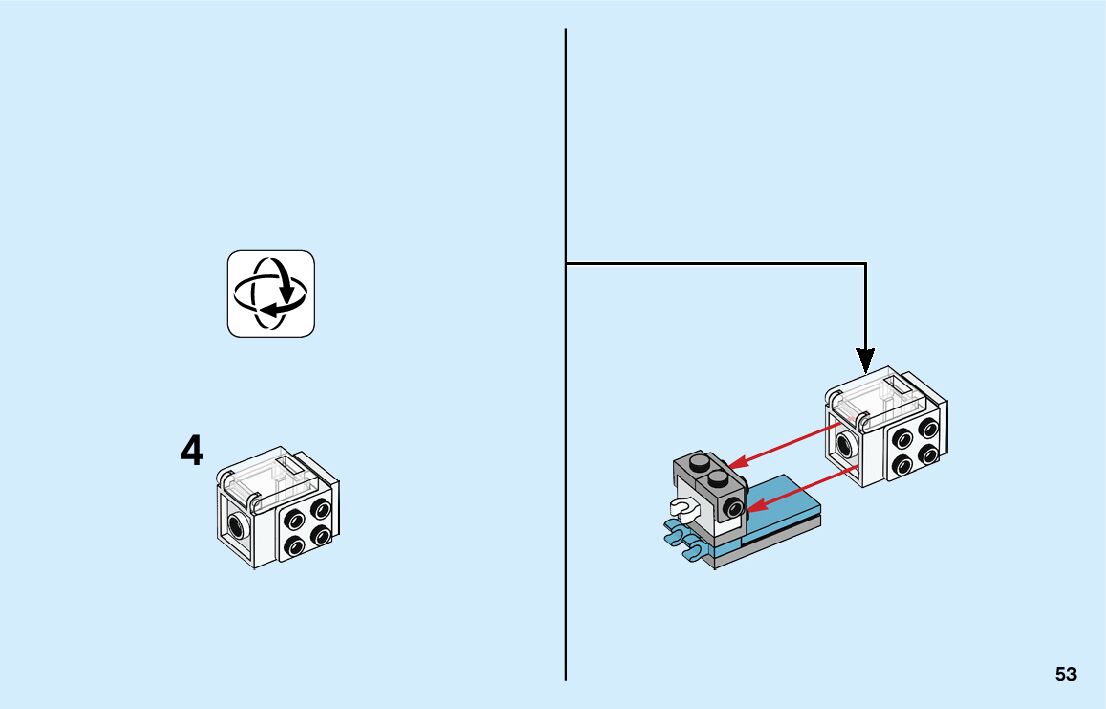 4

53