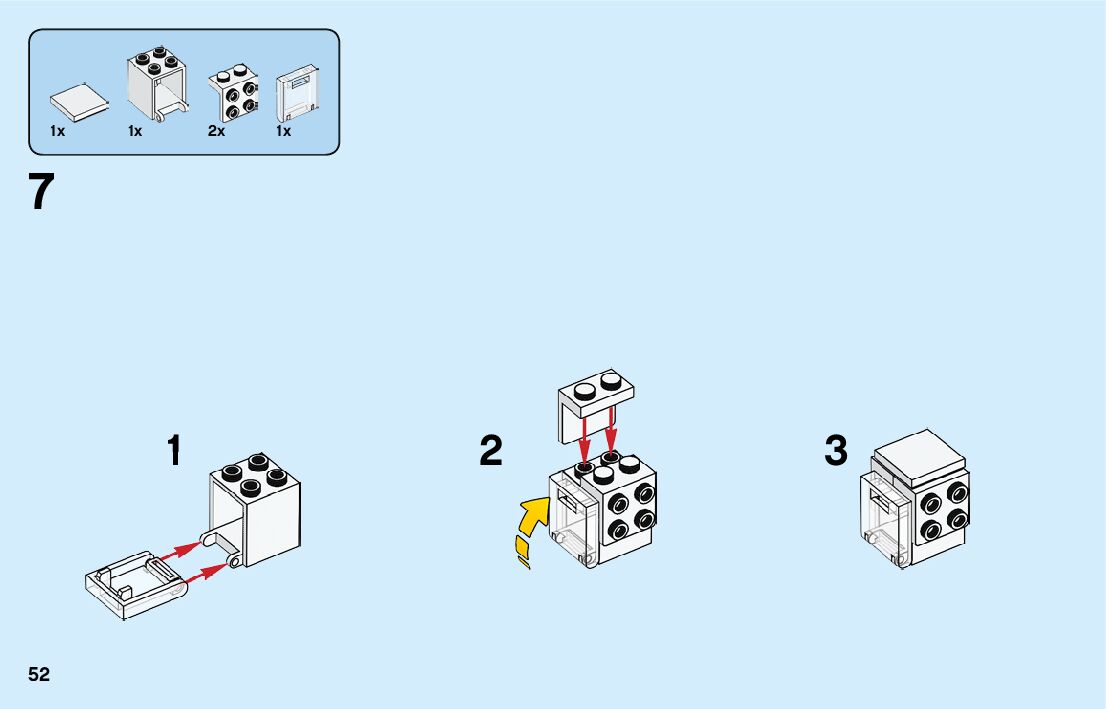 1x 1x 2x 1x

7

1

2

3

52