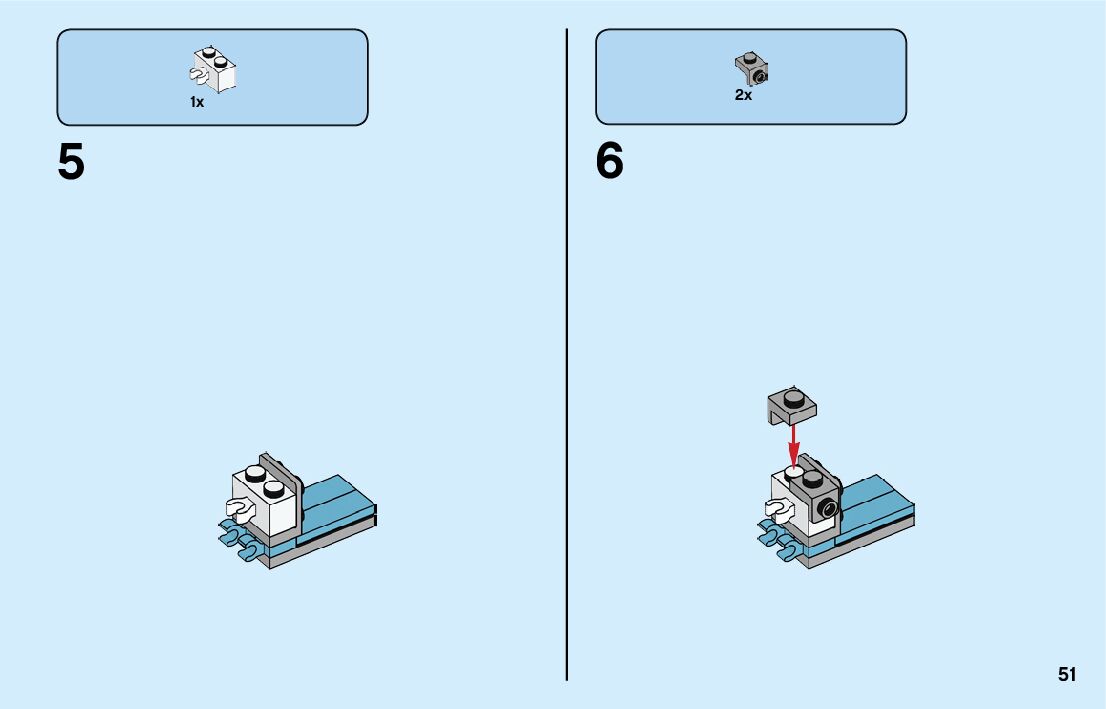 1x

5

2x

6

51