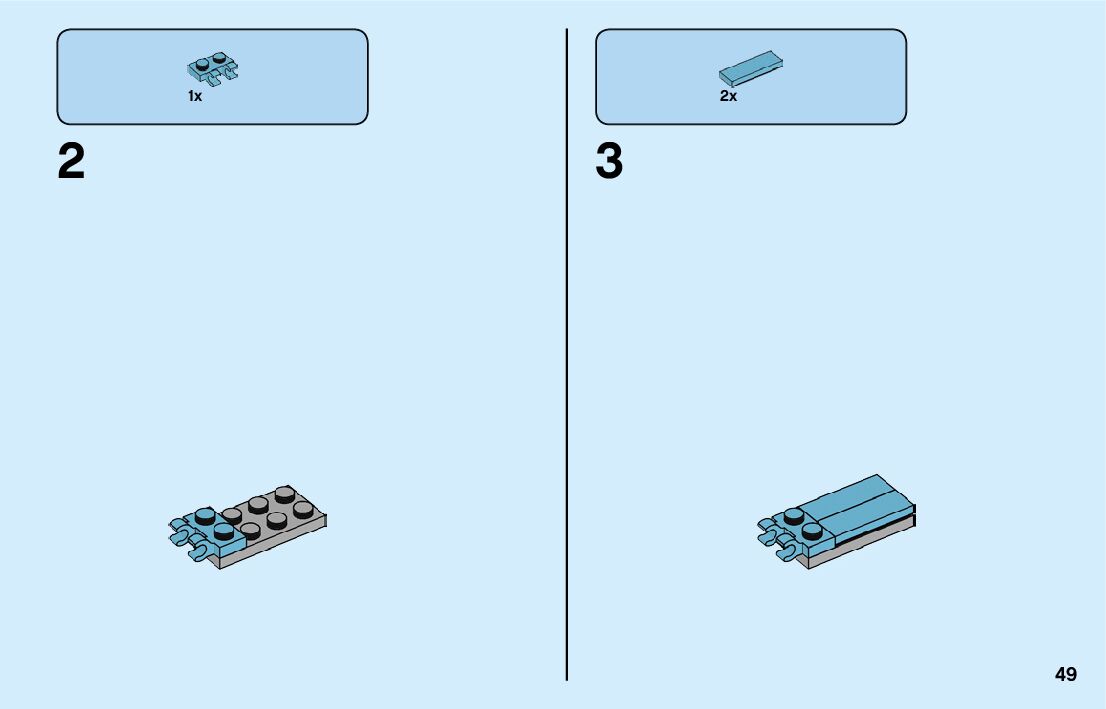 1x

2

2x

3

49