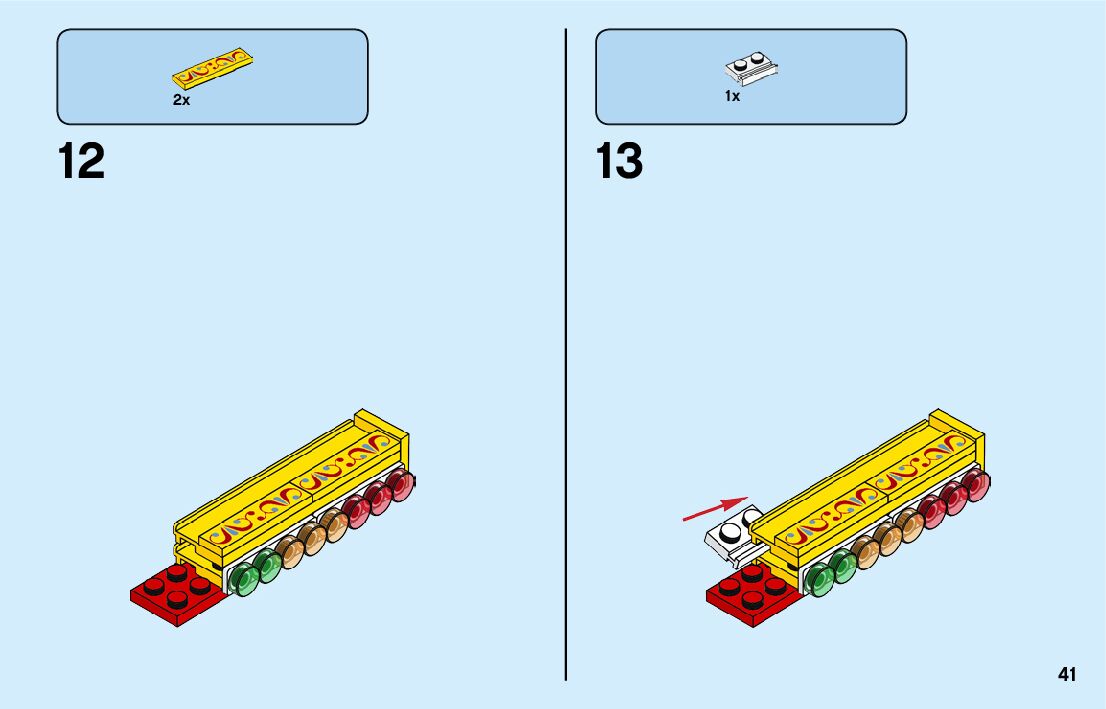 2x

12

1x

13

41