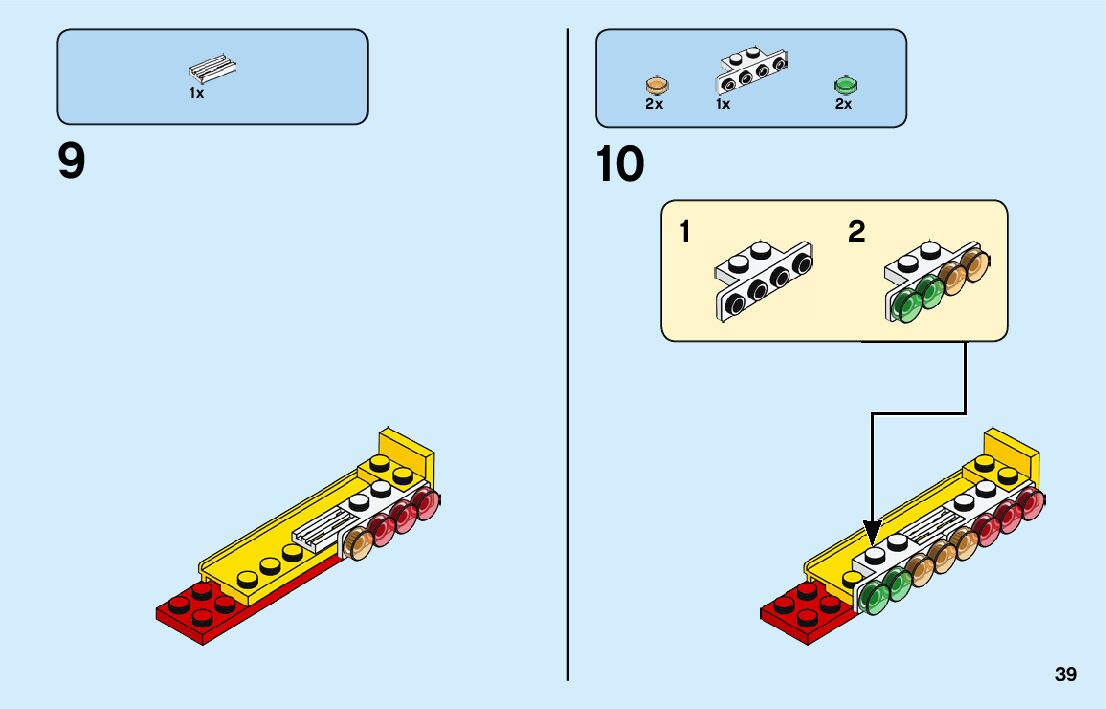 1x

9

2x 1x 2x

10

1

2

39