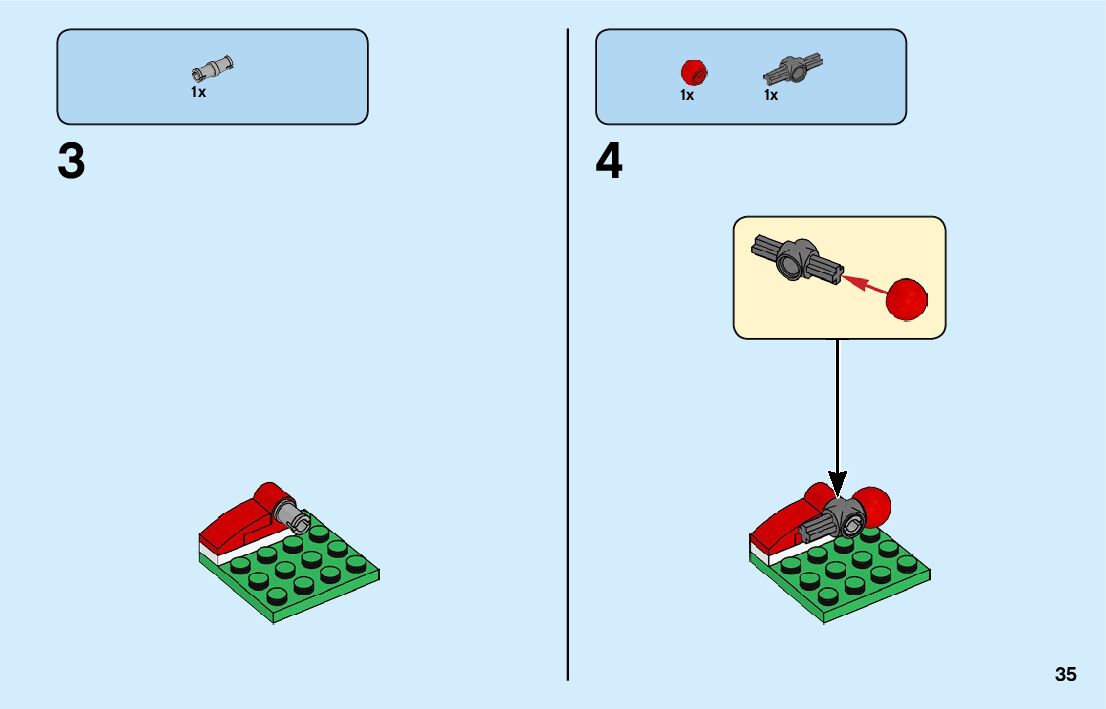 1x

3

1x 1x

4

35