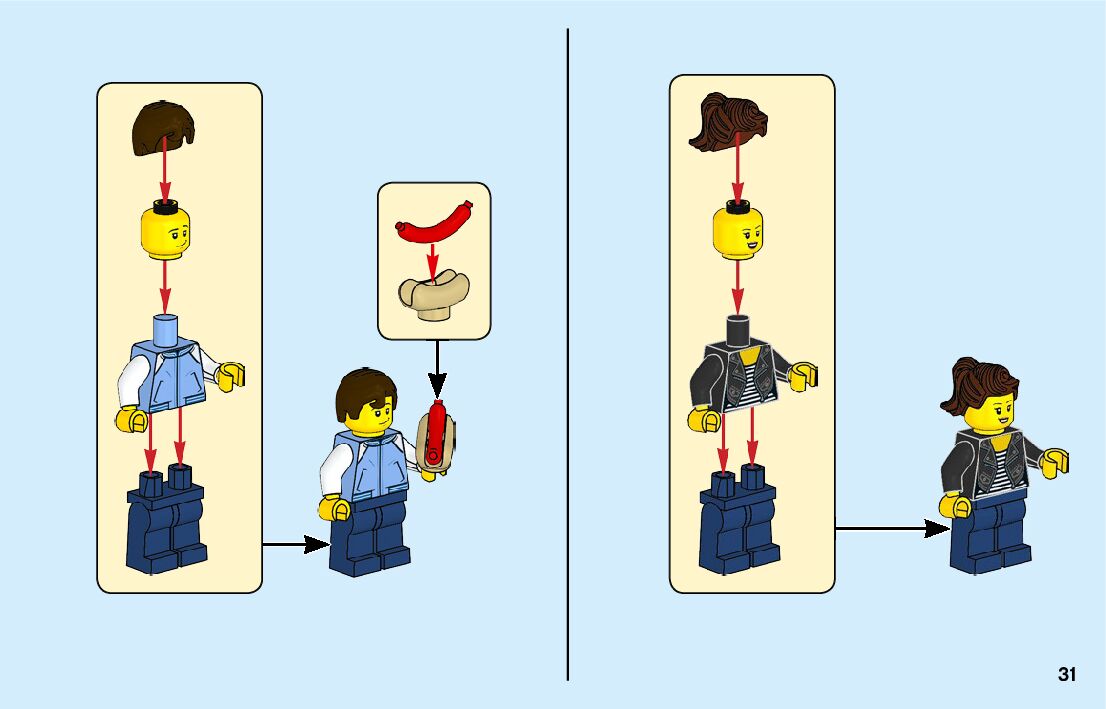 31