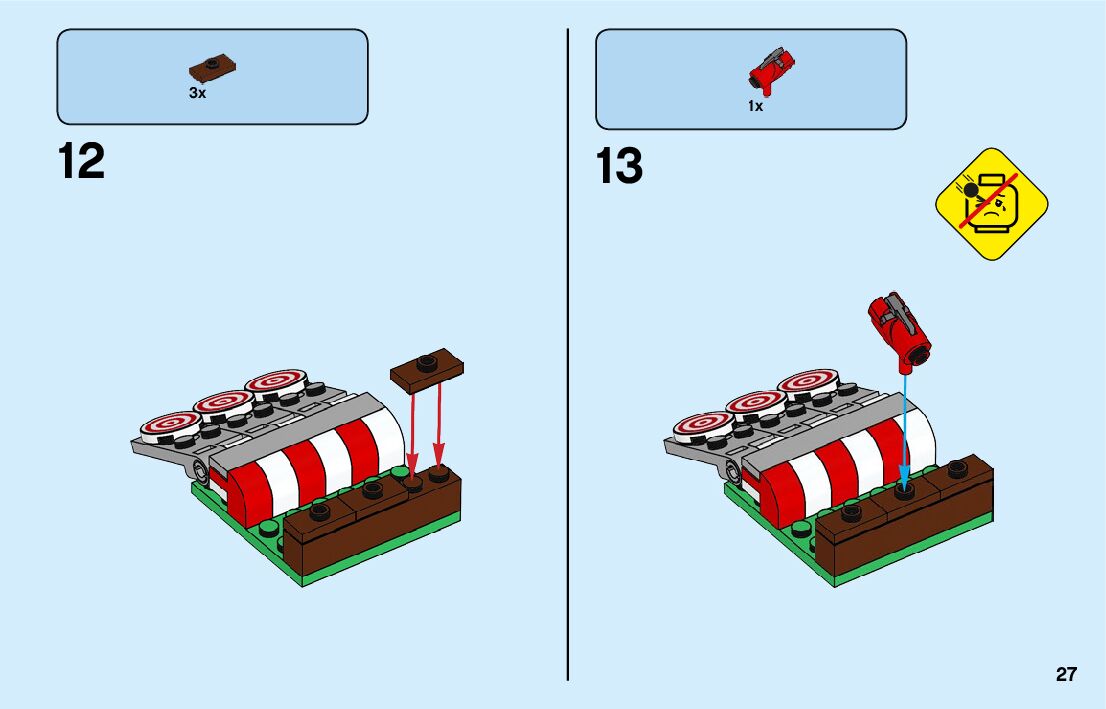 3x

12

1x

13

27