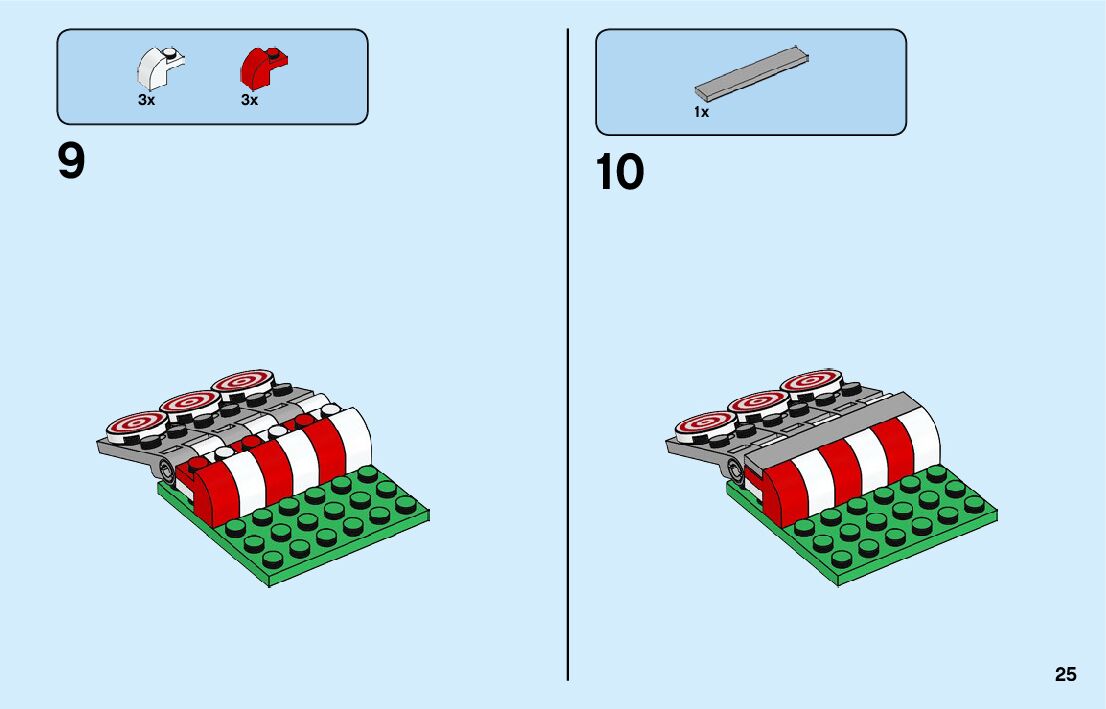 3x 3x

9

1x

10

25