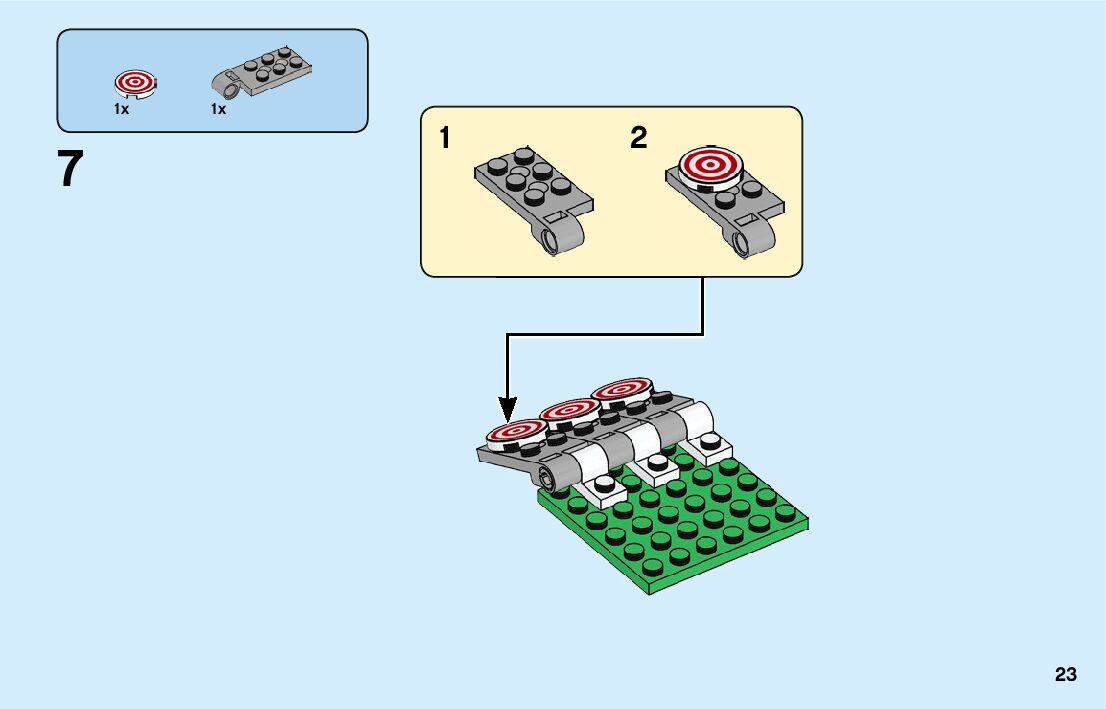 1x 1x

7

1

2

23