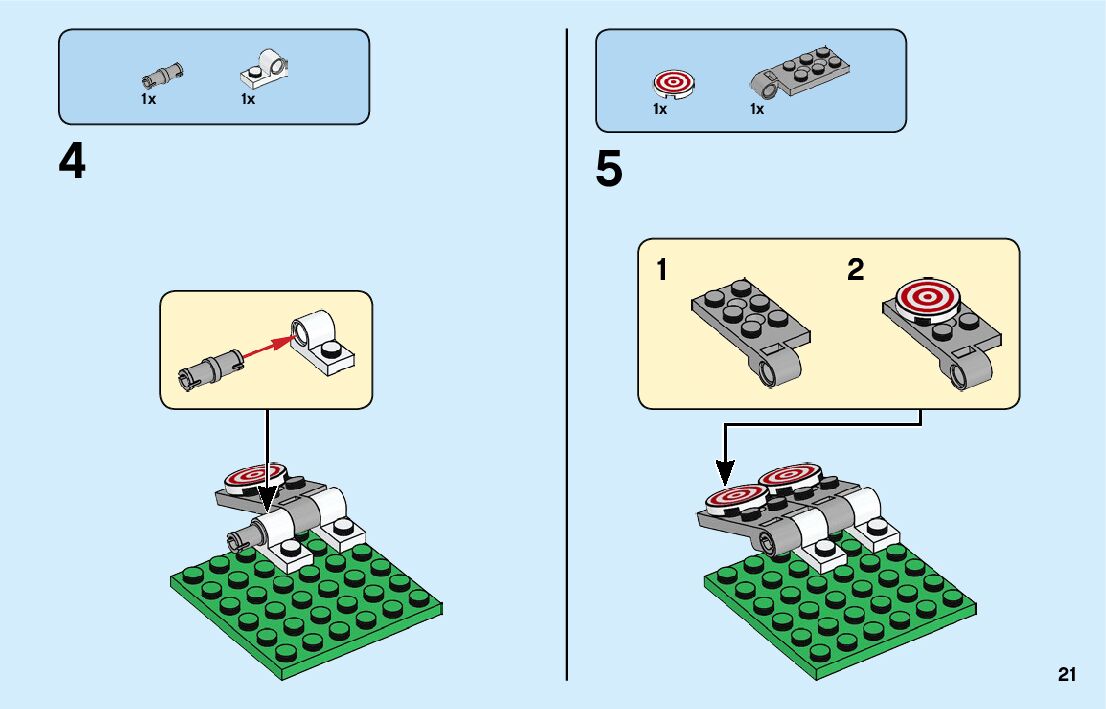 1x 1x

4

1x 1x

5

1

2

21