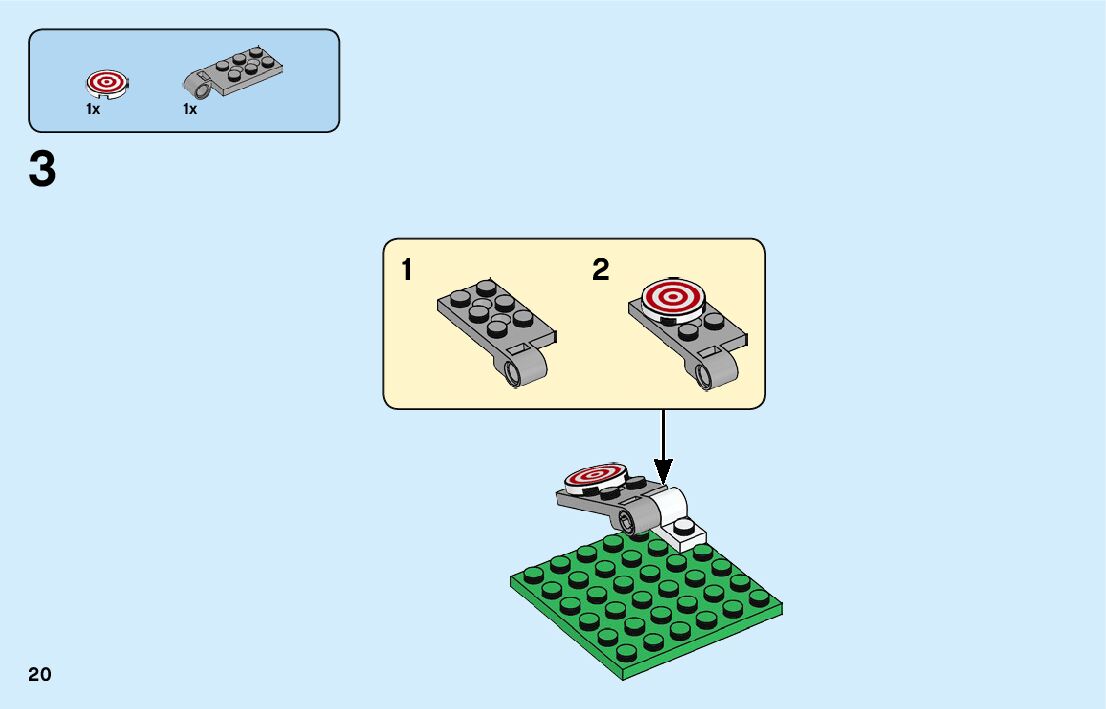 1x 1x

3

1

2

20