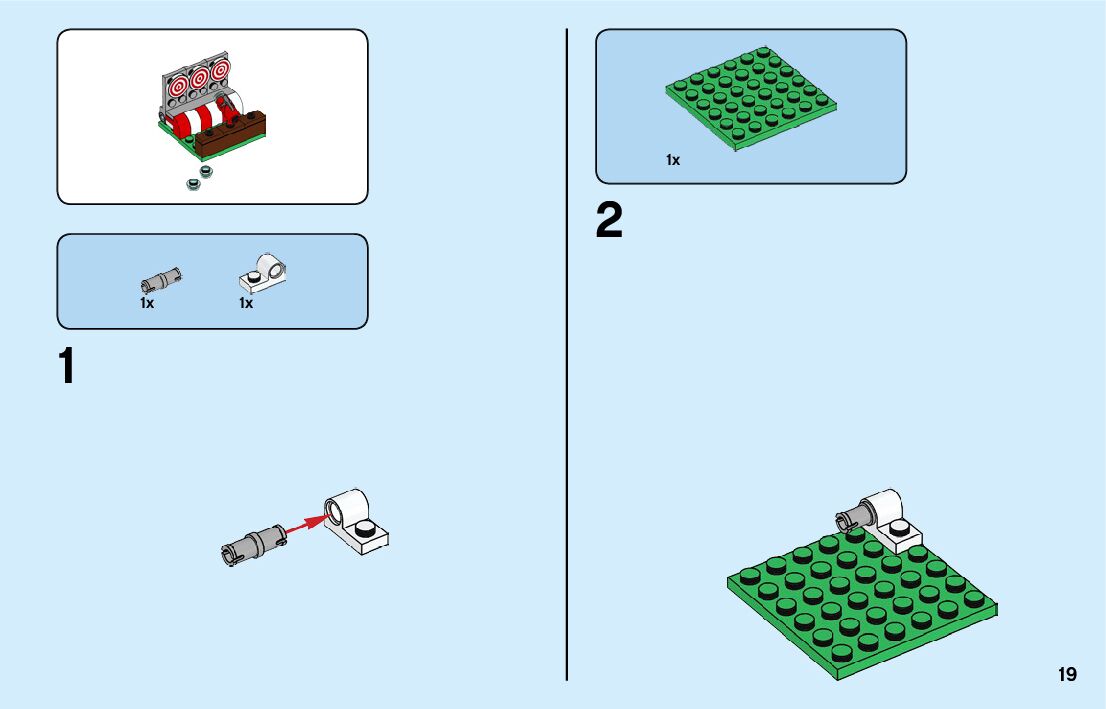 1x
1x

1

1x

2

19