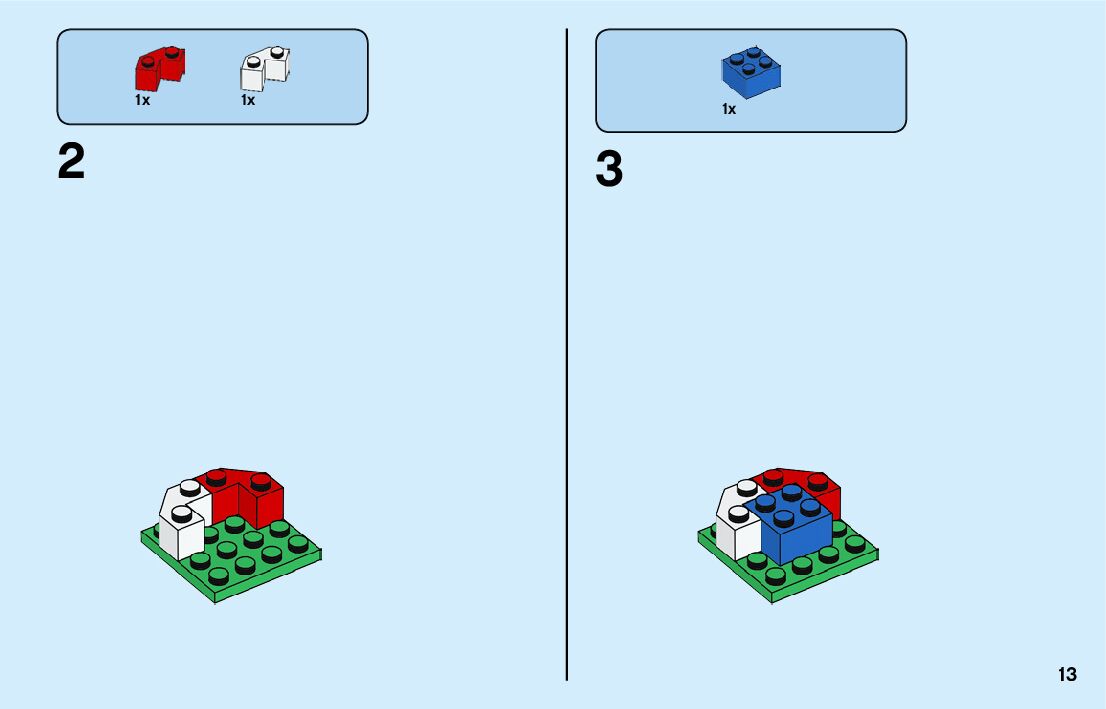 1x 1x

2

1x

3

13