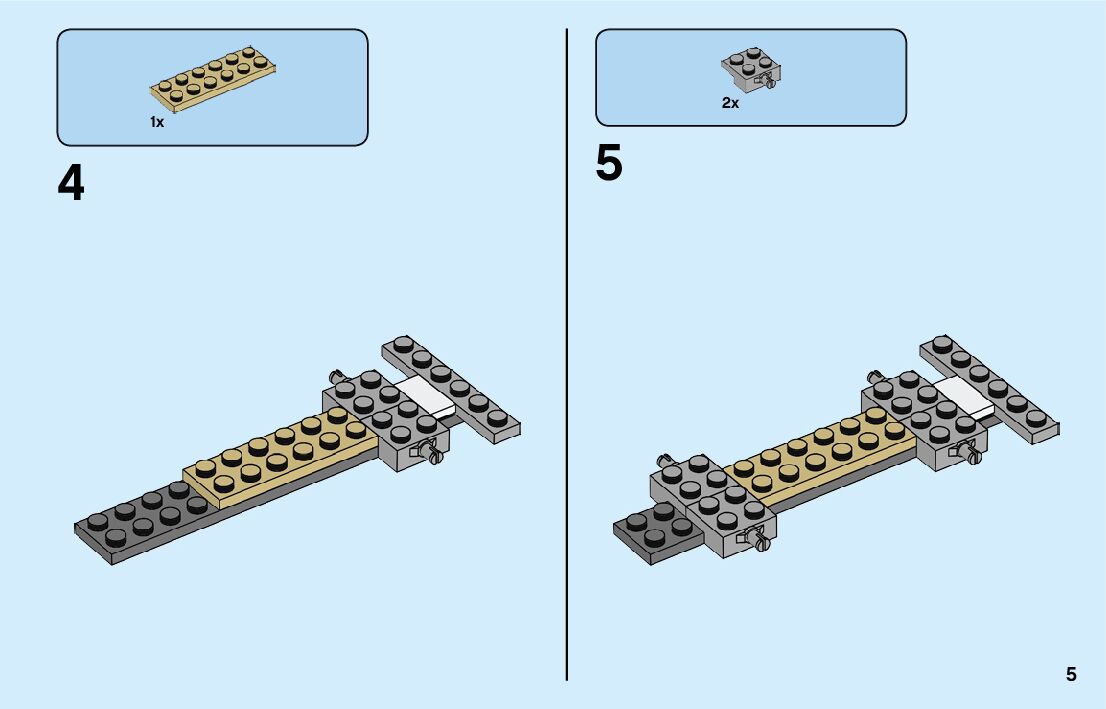 1x

4

2x

5

5