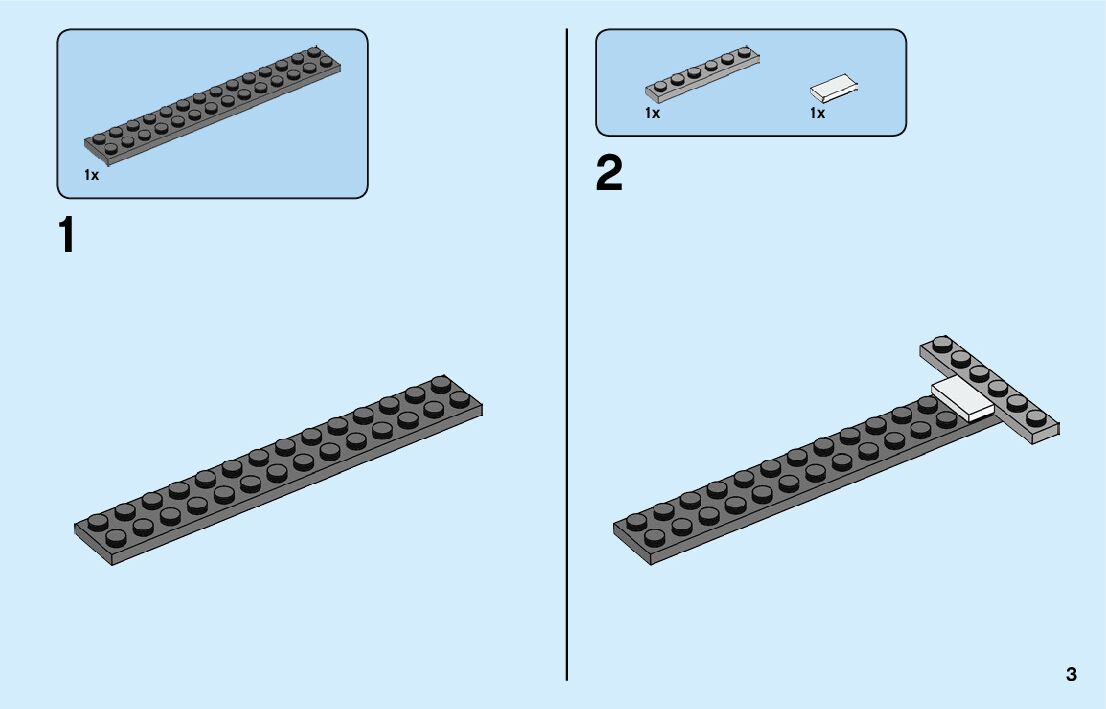 1x

1

1x

1x

2

3