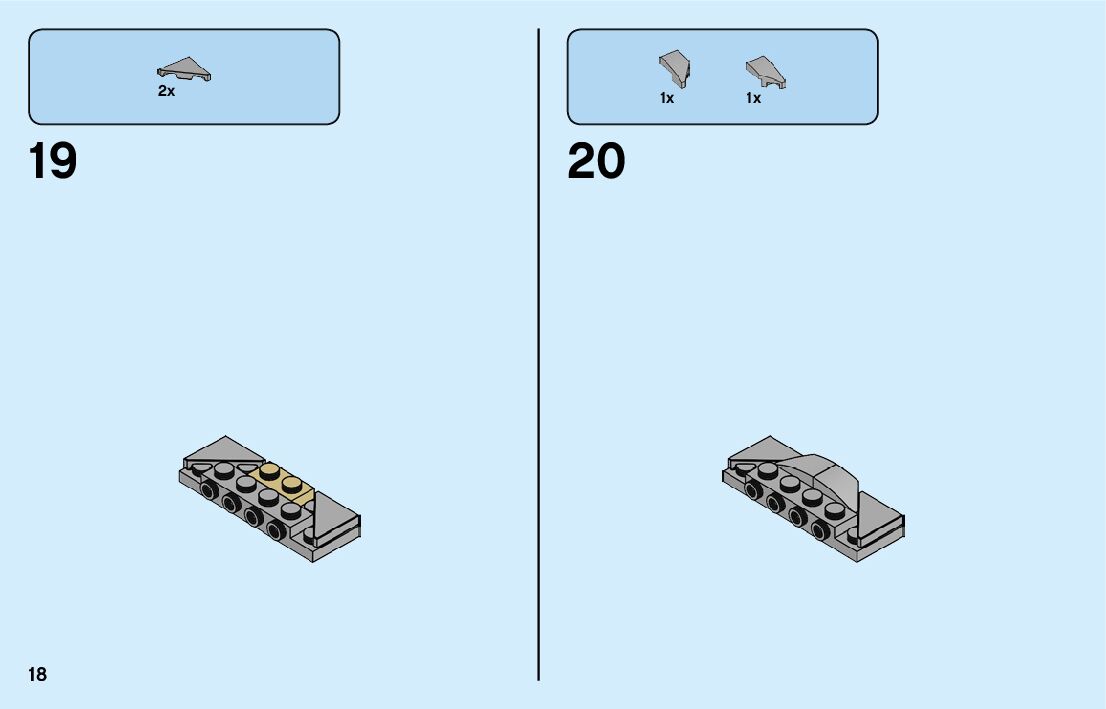 2x

19

1x 1x

20

18