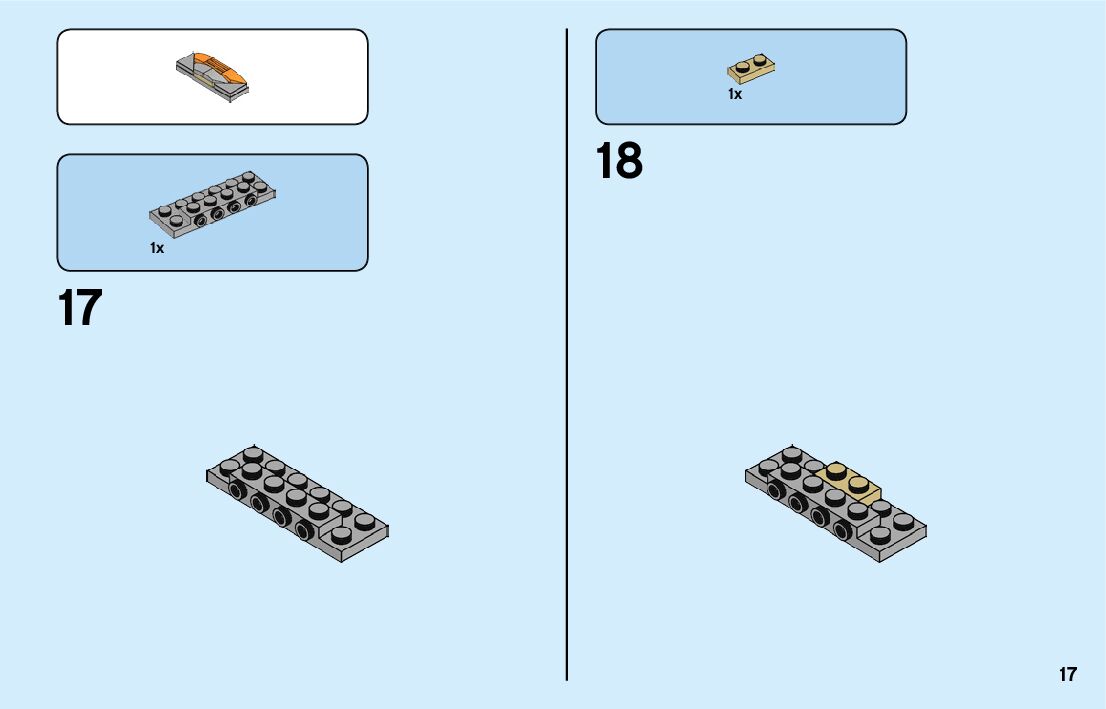 1x

17

1x

18

17