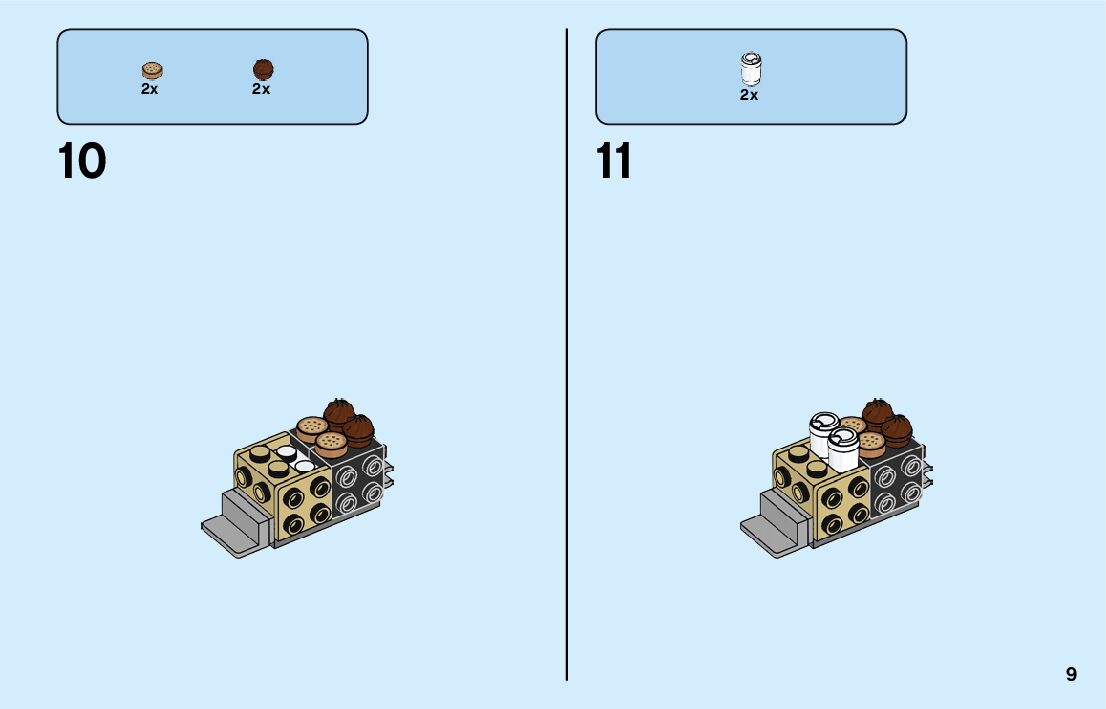 2x 2x

10

2x

11

9