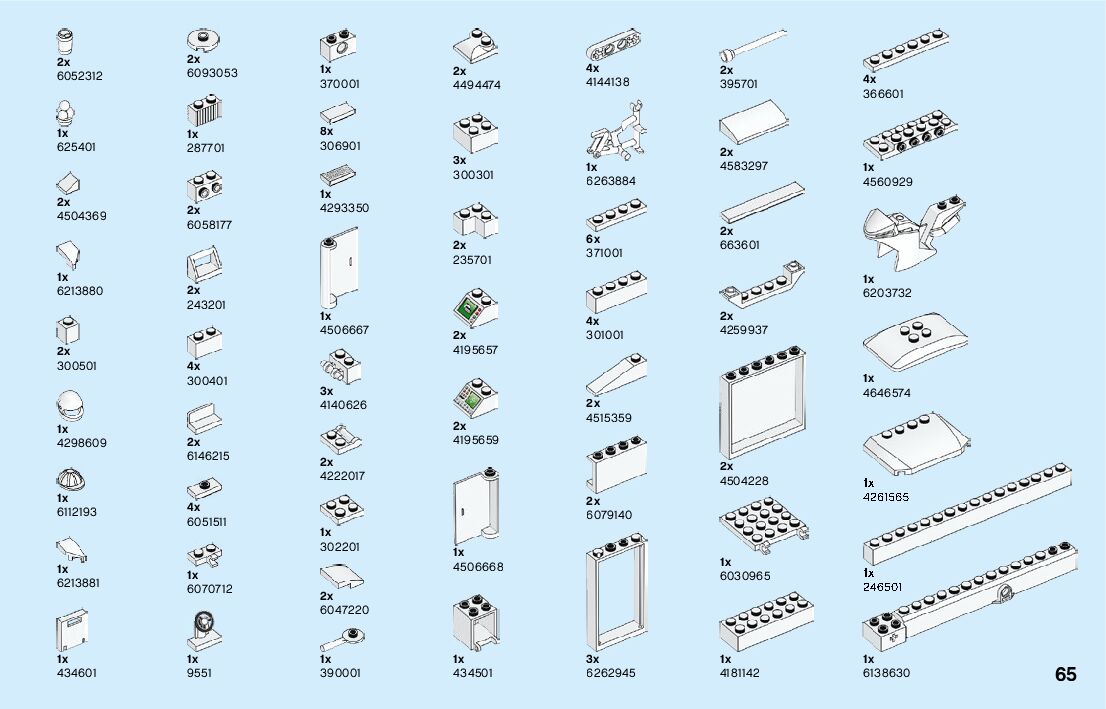 2x
6052312

1x
625401

2x
4504369

1x
6213880

2x
300501

1x
4298609

1x
6112193

1x
6213881

1x
434601

2x
6093053

1x
287701

2x
6058177

2x
243201

4x
300401

2x
6146215

4x
6051511

1x
6070712

1x
9551

1x
370001

8x
306901

1x
4293350

1x
4506667

3x
4140626

2x
4222017

1x
302201

2x
6047220

1x
390001

2x
4494474

3x
300301

2x
235701

2x
4195657

2x
4195659

1x
4506668

1x
434501

4x
4144138

1x
6263884

6x
371001

4x
301001

2x
4515359

2x
6079140

3x
6262945

2x
395701

2x
4583297

2x
663601

2x
4259937

2x
4504228

1x
6030965

1x
4181142

4x
366601

1x
4560929

1x
6203732

1x
4646574

1x
4261565

1x
246501

1x
6138630

65