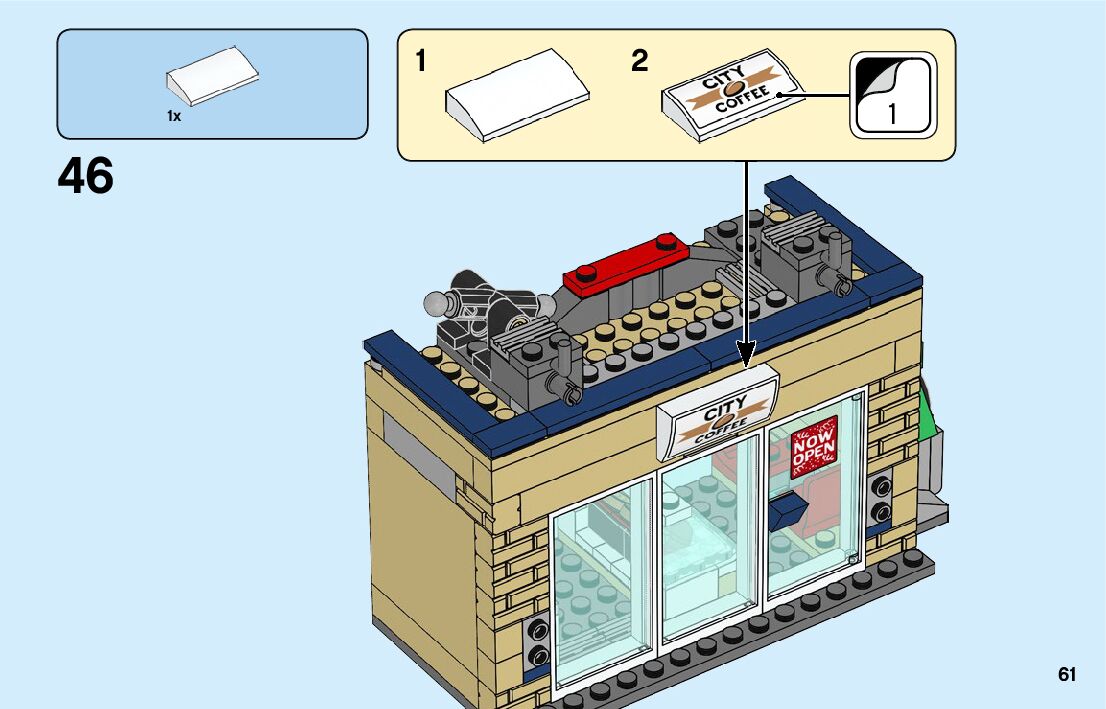 1x

46

1

2

CITY
COFFEE

1

CITY
COFFEE

NOW
OPEN

61